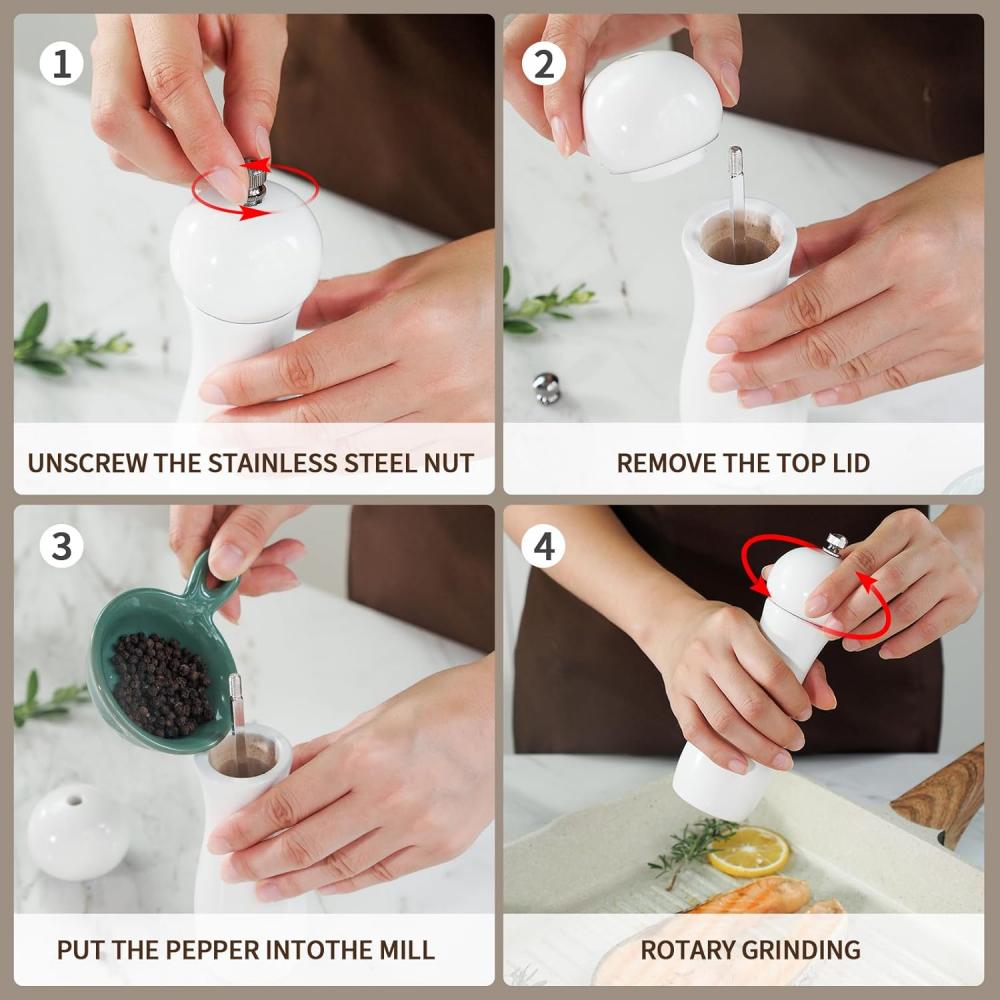 1
UNSCREW THE STAINLESS STEEL NUT

2
REMOVE THE TOP LID

3
PUT THE PEPPER INTOTHE MILL

4
ROTARY GRINDING