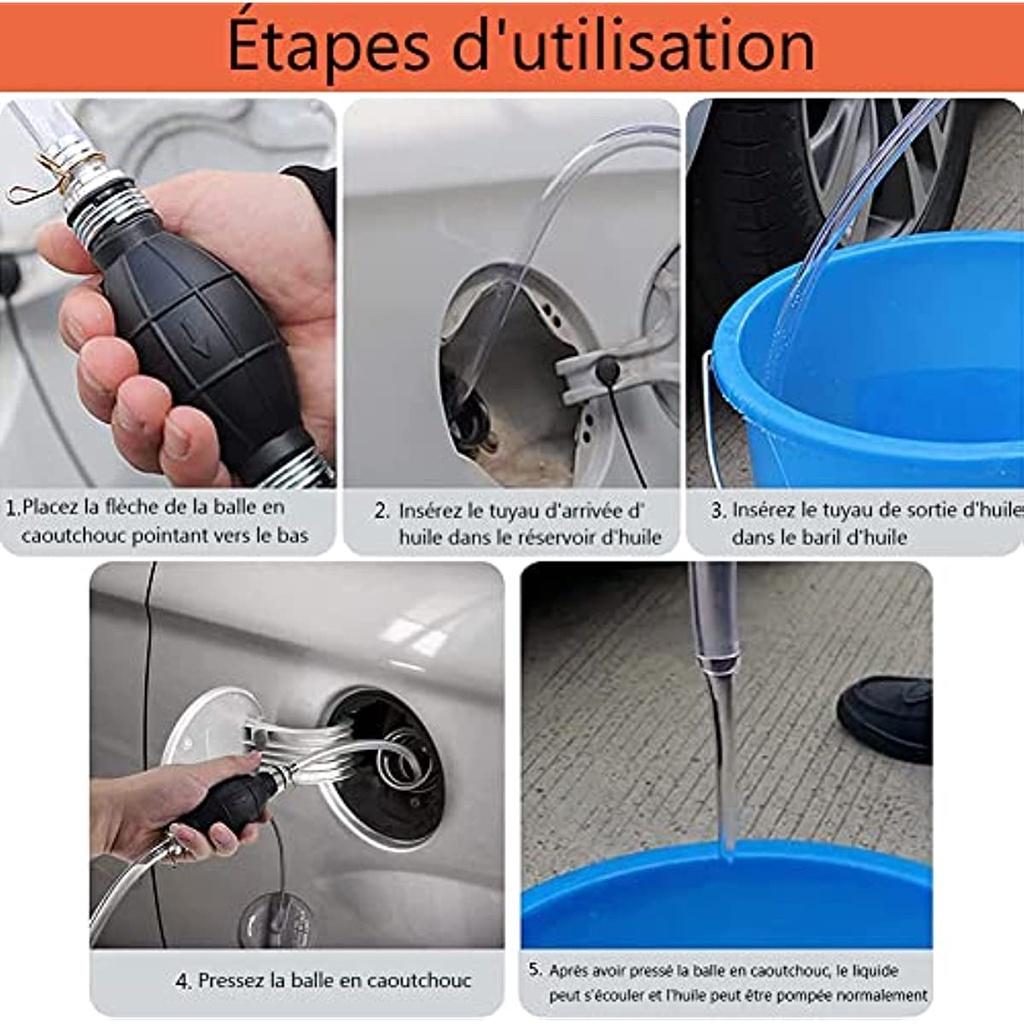 Étapes d'utilisation

1.Placez la flèche de la balle en caoutchouc pointant vers le bas

2. Insérez le tuyau d'arrivée d' huile dans le réservoir d'huile

3. Insérez le tuyau de sortie d'huile dans le baril d'huile

4. Pressez la balle en caoutchouc

5. Après avoir pressé la balle en caoutchouc, le liquide peut s'écouler et l'huile peut être pompée normalement