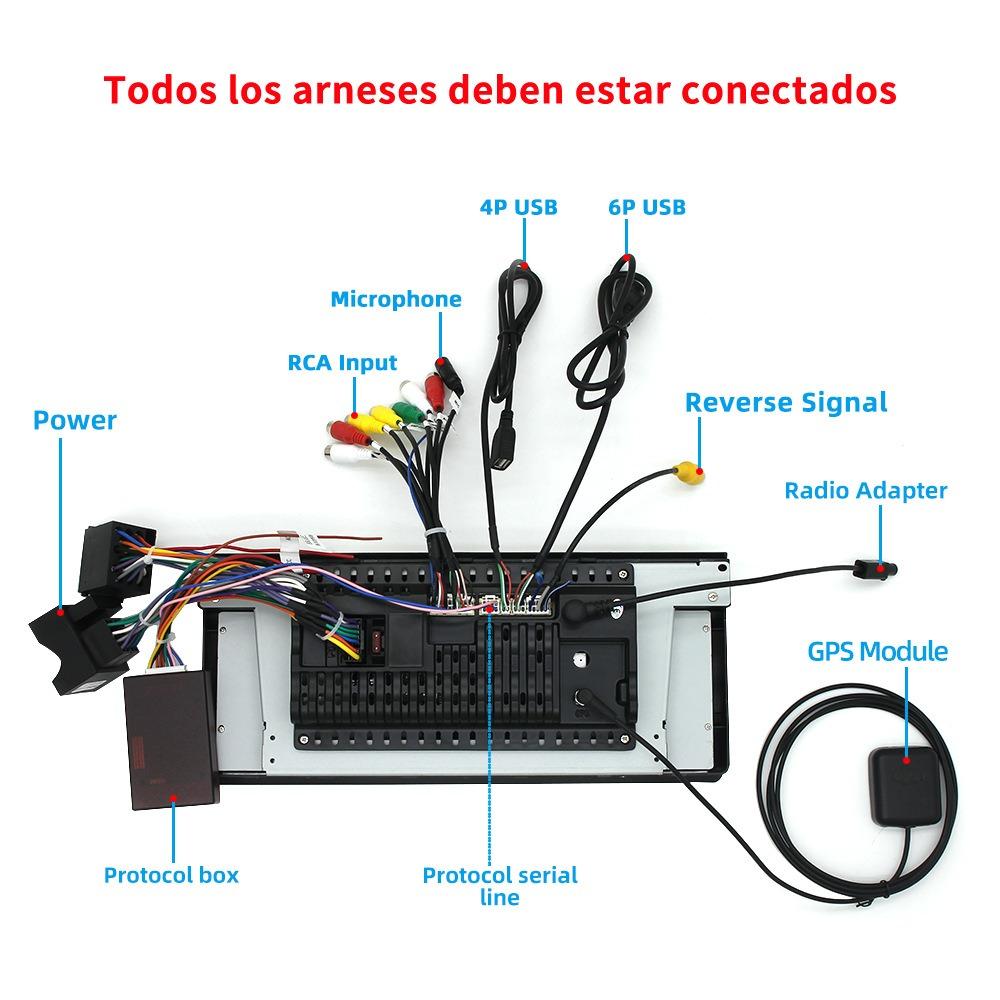 Todos los arneses deben estar conectados

4P USB

6P USB

Microphone

RCA Input

Power

Reverse Signal

Radio Adapter

GPS Module

Protocol box

Protocol serial line