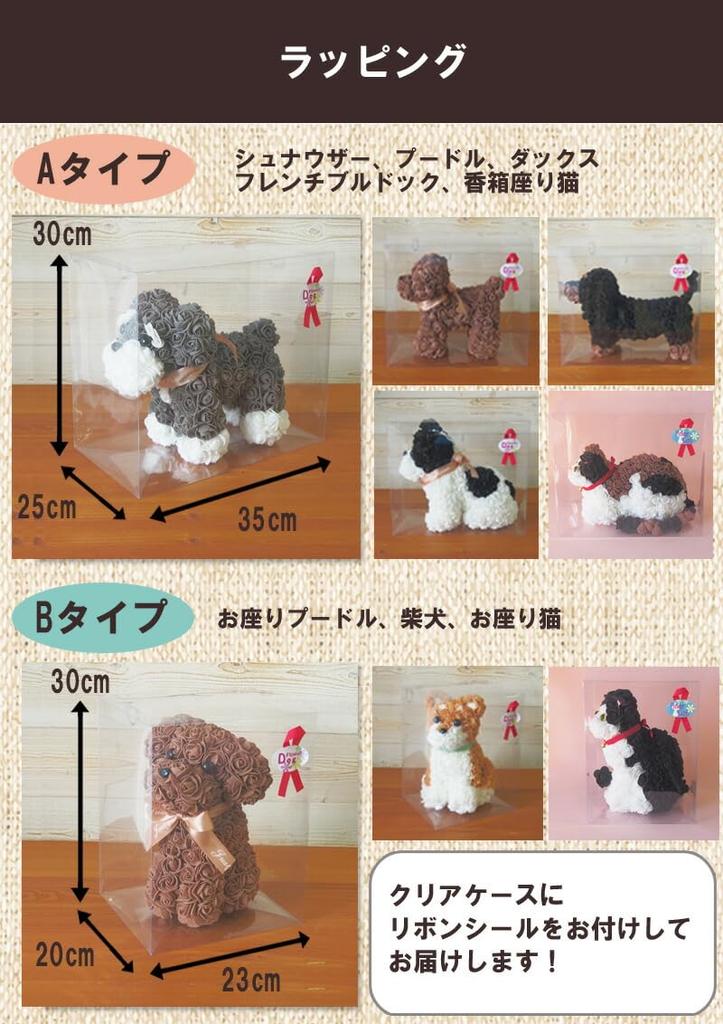 ラッピング

Aタイプ

シュナウザー、プードル、ダックス
フレンチブルドック、香箱座り猫

30cm

25cm

35cm

Bタイプ

お座りプードル、柴犬、お座り猫

30cm

20cm

23cm

クリアケースに
リボンシールをお付けして
お届けします！