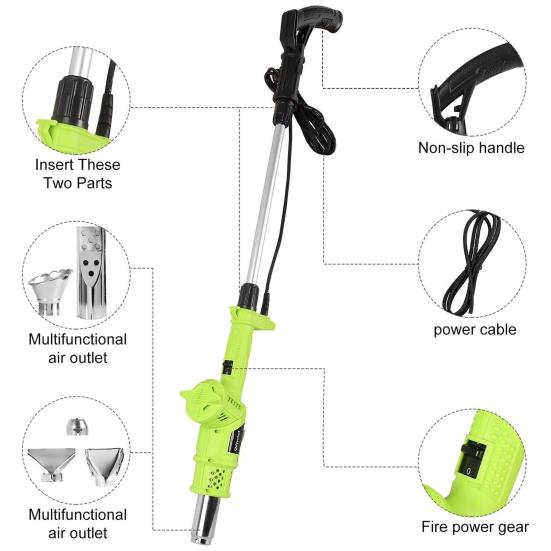 Insert These Two Parts

Multifunctional air outlet

Multifunctional air outlet

Non-slip handle

power cable

Fire power gear