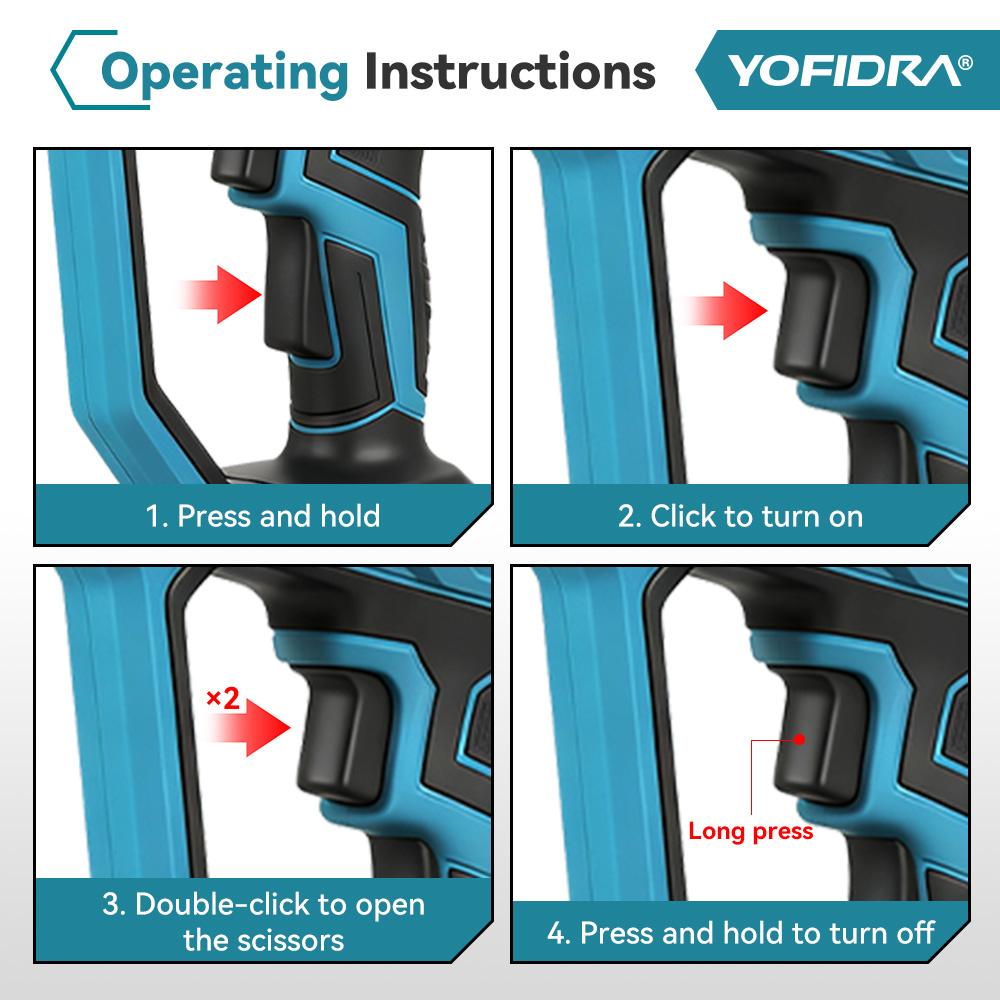 Operating Instructions

YOFIDRA®

1. Press and hold

2. Click to turn on

×2

3. Double-click to open the scissors

Long press

4. Press and hold to turn off