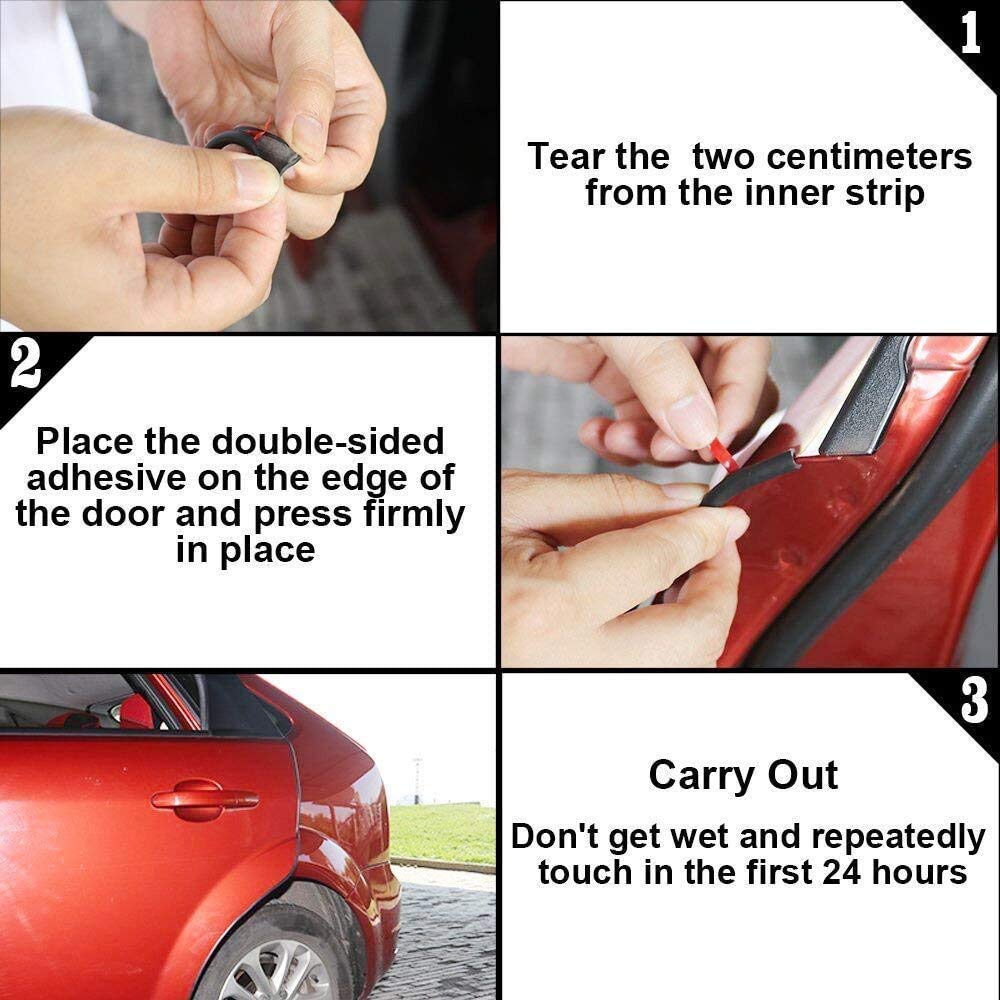 1

Tear the two centimeters from the inner strip

2

Place the double-sided adhesive on the edge of the door and press firmly in place

3

Carry Out

Don't get wet and repeatedly touch in the first 24 hours