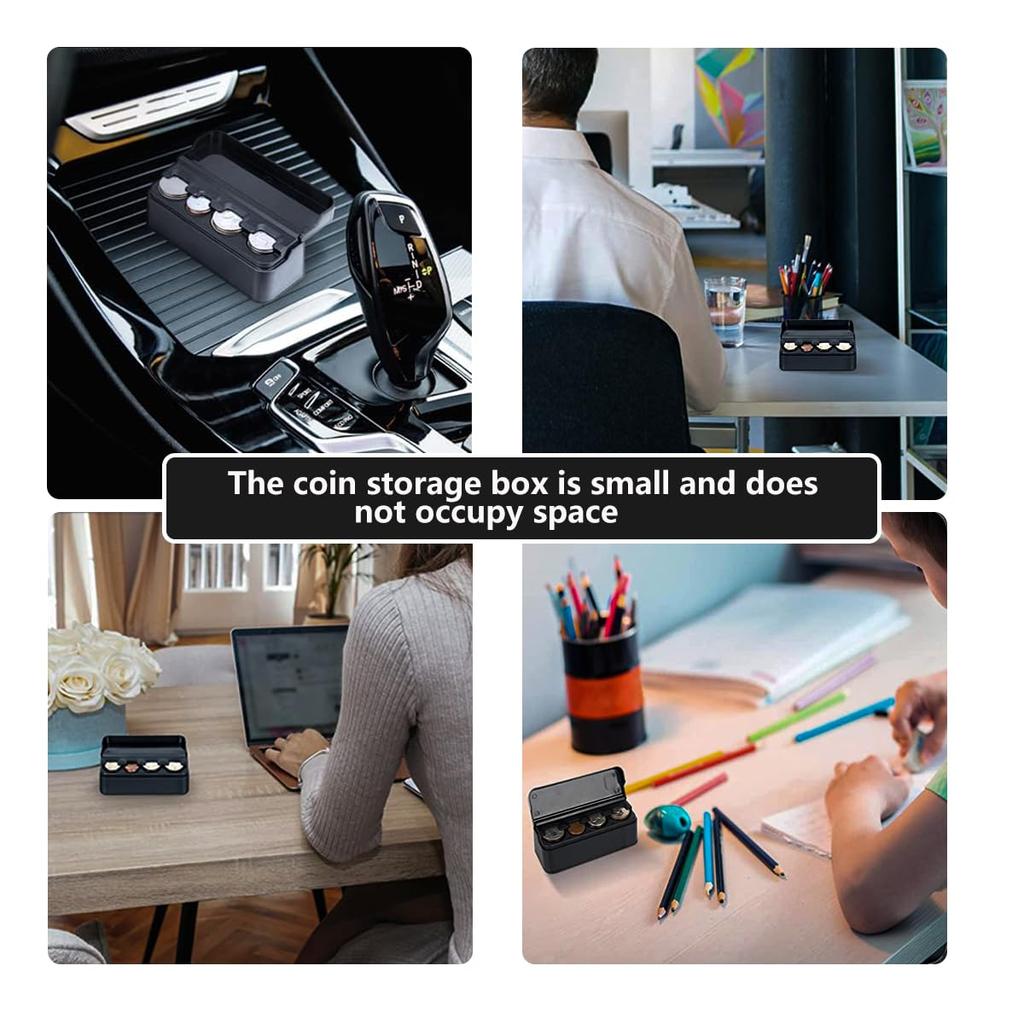 The coin storage box is small and does not occupy space