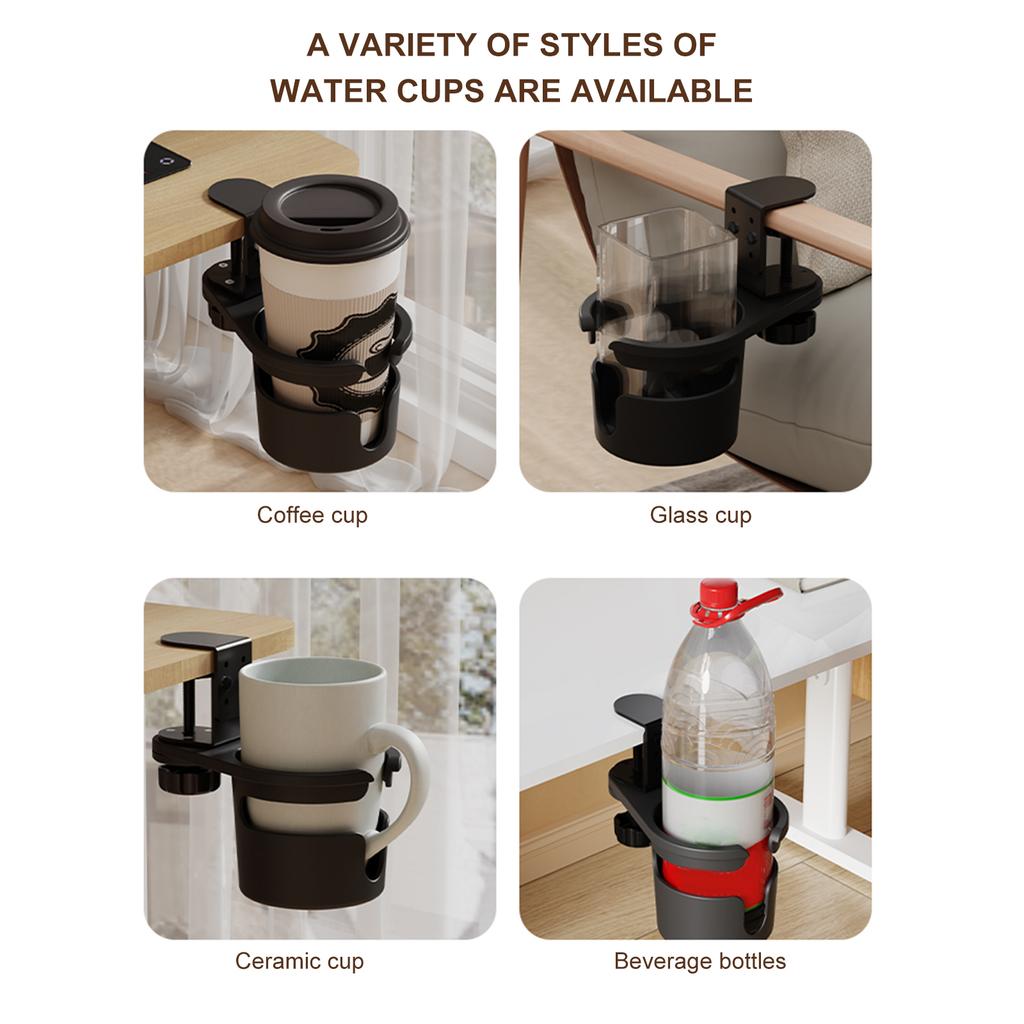 A VARIETY OF STYLES OF WATER CUPS ARE AVAILABLE

Coffee cup

Glass cup

Ceramic cup

Beverage bottles