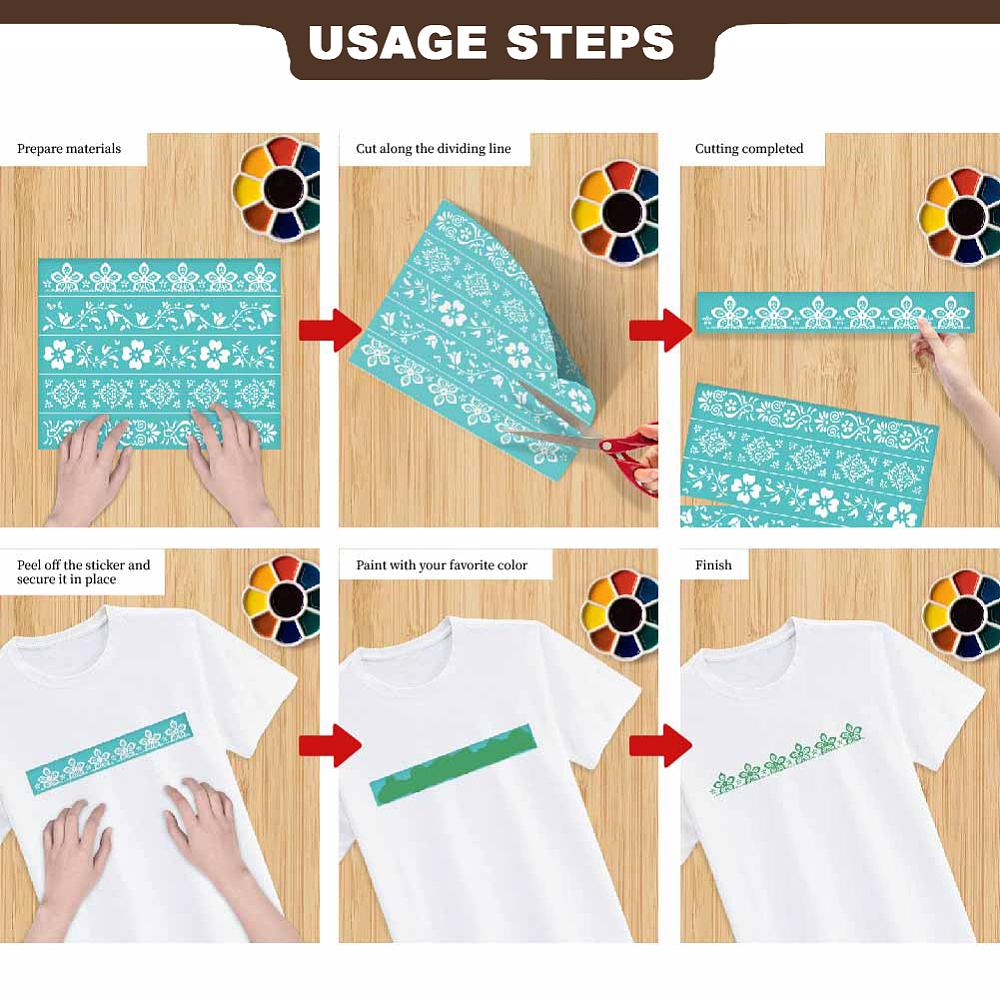 USAGE STEPS

Prepare materials

Cut along the dividing line

Cutting completed

Peel off the sticker and secure it in place

Paint with your favorite color

Finish