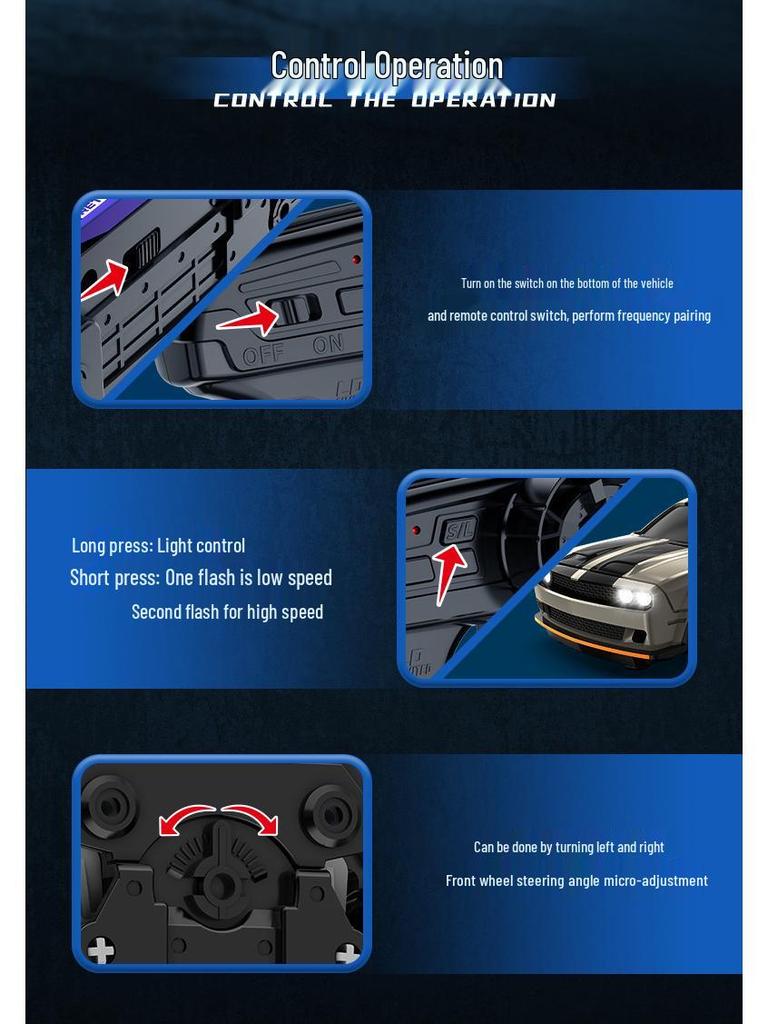 Control Operation
CONTROL THE OPERATION

OFF ON

Turn on the switch on the bottom of the vehicle
and remote control switch, perform frequency pairing

Long press: Light control
Short press: One flash is low speed
Second flash for high speed

S/L

Can be done by turning left and right
Front wheel steering angle micro-adjustment