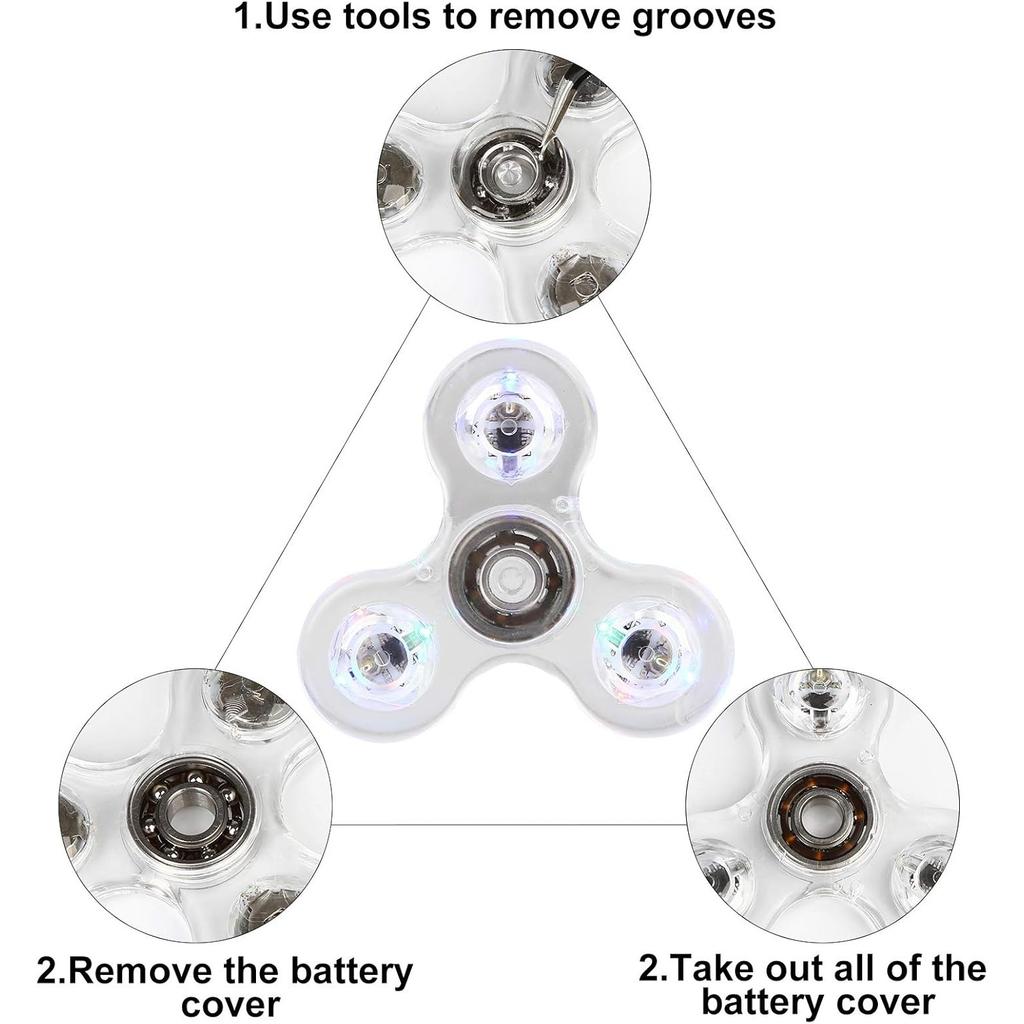 1.Use tools to remove grooves

2.Remove the battery cover

2.Take out all of the battery cover