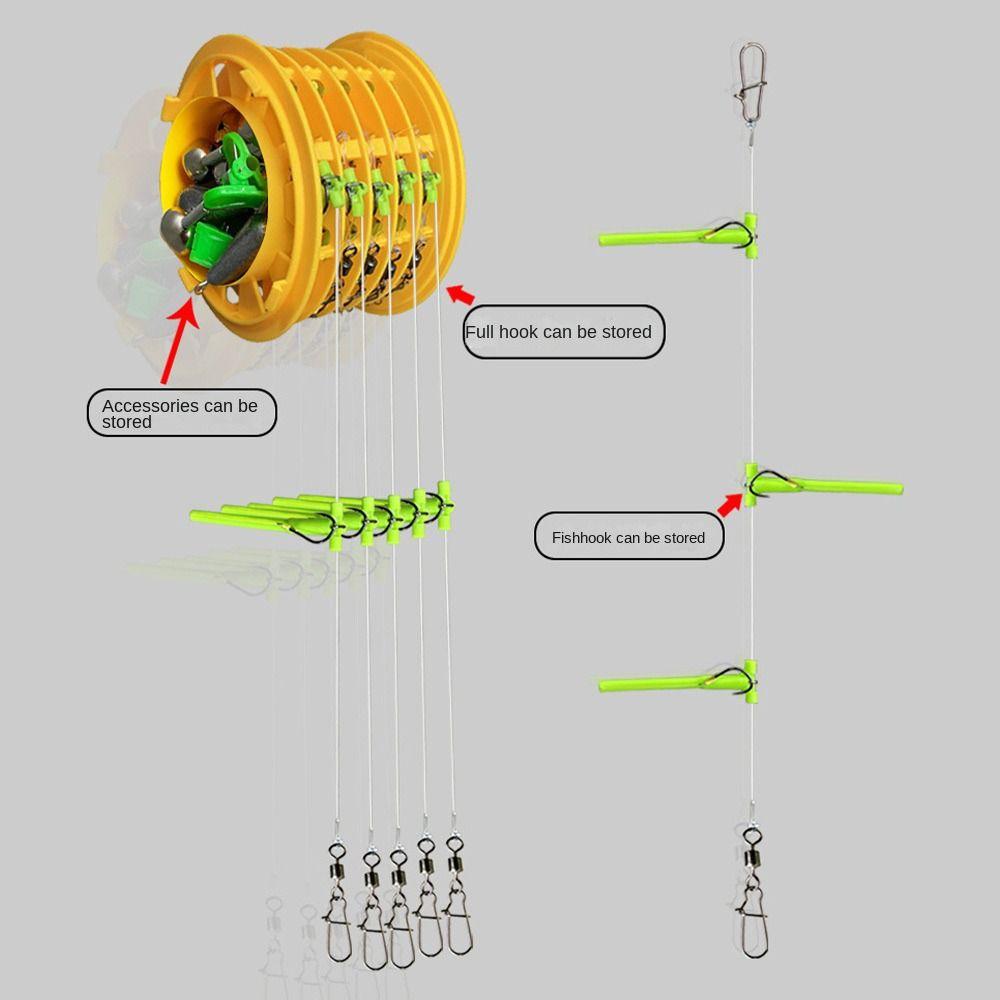 Full hook can be stored

Accessories can be stored

Fishhook can be stored