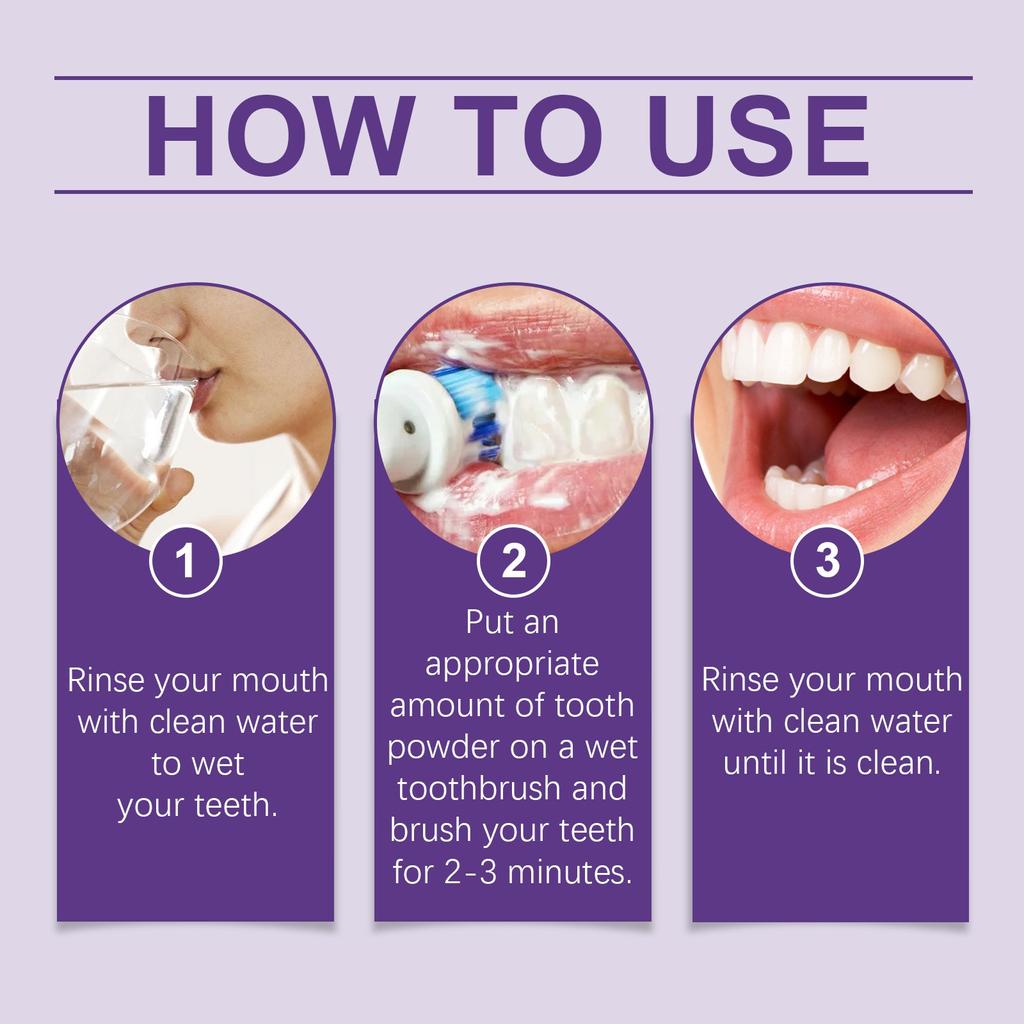 HOW TO USE

1

Rinse your mouth with clean water to wet your teeth.

2

Put an appropriate amount of tooth powder on a wet toothbrush and brush your teeth for 2-3 minutes.

3

Rinse your mouth with clean water until it is clean.