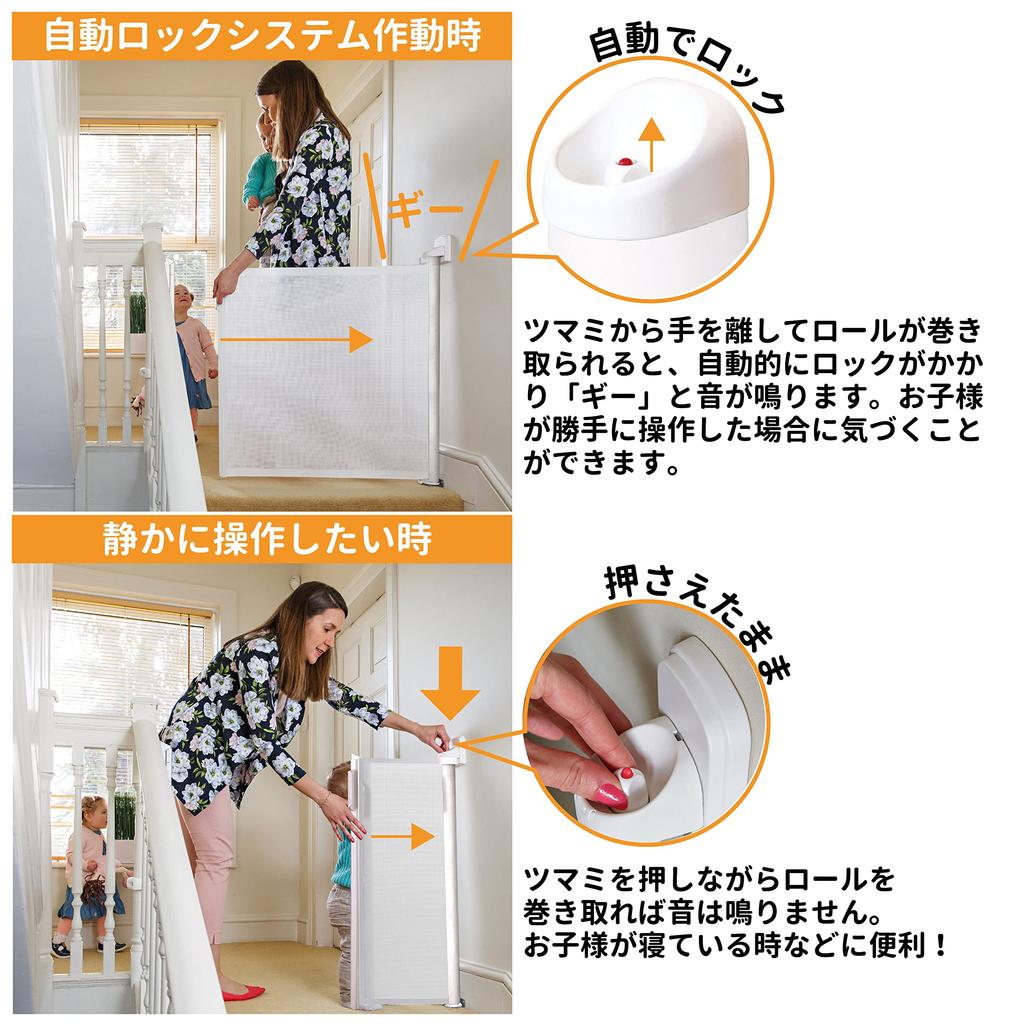 自動ロックシステム作動時

ギー

自動でロック

ツマミから手を離してロールが巻き取られると、自動的にロックがかかり「ギー」と音が鳴ります。お子様が勝手に操作した場合に気づくことができます。

静かに操作したい時

押さえたまま

ツマミを押しながらロールを巻き取れば音は鳴りません。お子様が寝ている時などに便利！