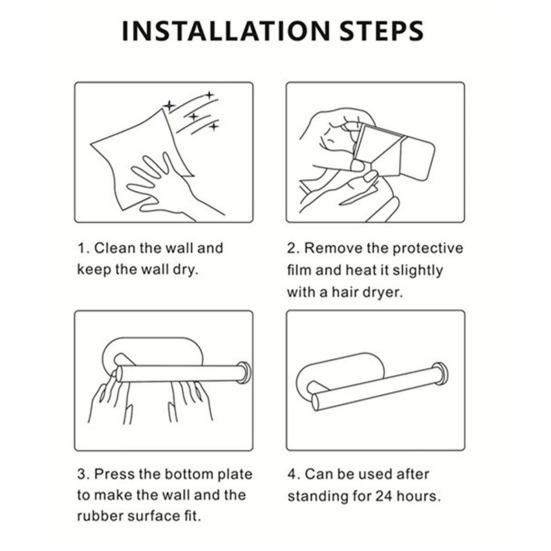 INSTALLATION STEPS

1. Clean the wall and keep the wall dry.

2. Remove the protective film and heat it slightly with a hair dryer.

3. Press the bottom plate to make the wall and the rubber surface fit.

4. Can be used after standing for 24 hours.