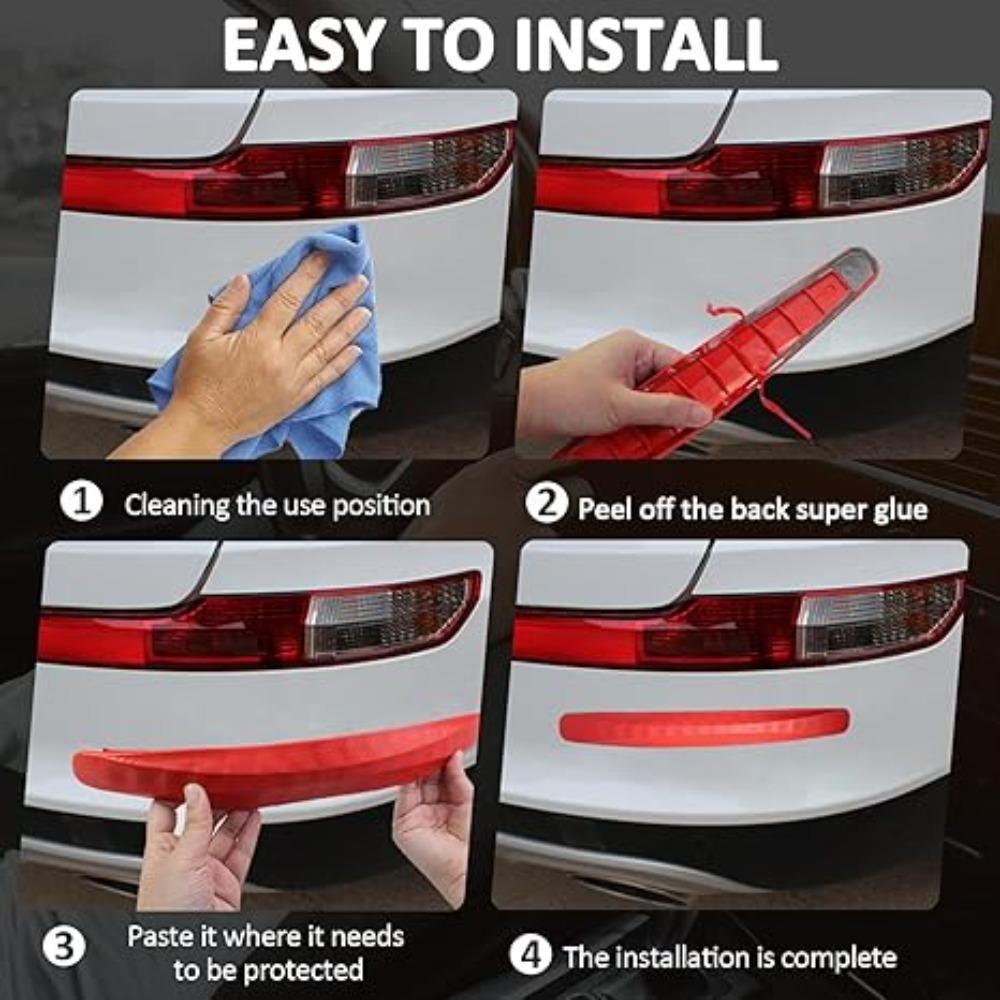 EASY TO INSTALL

1 Cleaning the use position

2 Peel off the back super glue

3 Paste it where it needs to be protected

4 The installation is complete