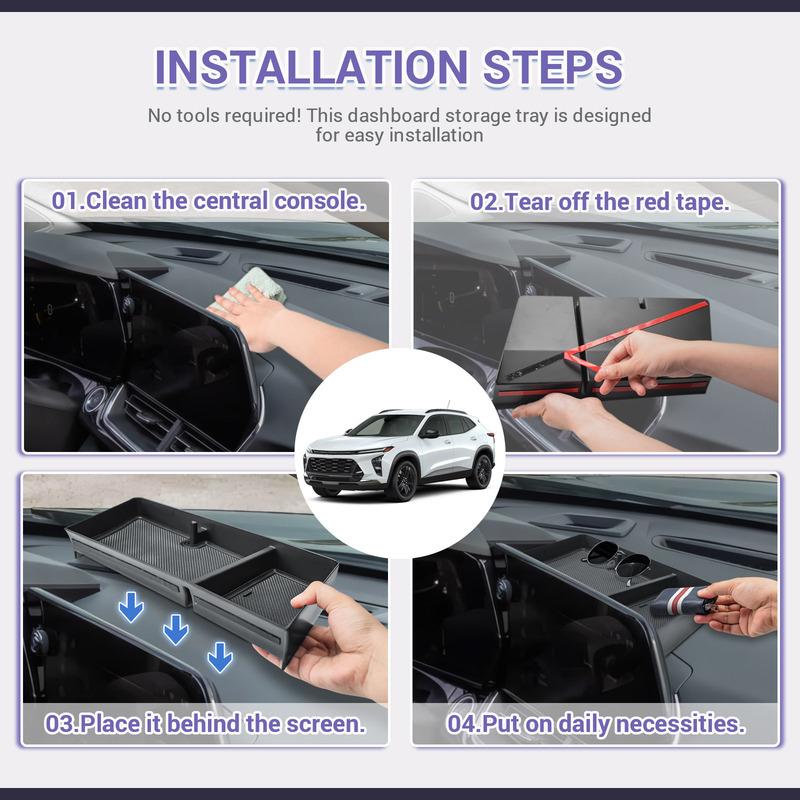 INSTALLATION STEPS

No tools required! This dashboard storage tray is designed for easy installation

01.Clean the central console.

02.Tear off the red tape.

03.Place it behind the screen.

04.Put on daily necessities.