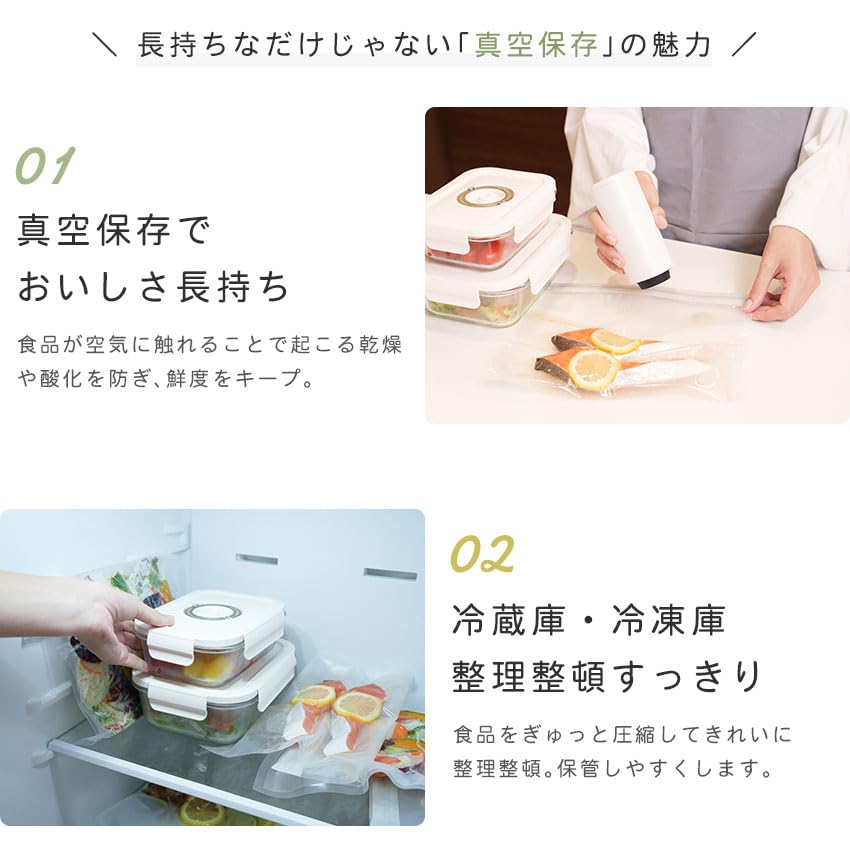 ＼ 長持ちなだけじゃない「真空保存」の魅力 ／

01

真空保存で
おいしさ長持ち

食品が空気に触れることで起こる乾燥や酸化を防ぎ、鮮度をキープ。

02

冷蔵庫・冷凍庫
整理整頓すっきり

食品をぎゅっと圧縮してきれいに整理整頓。保管しやすくします。