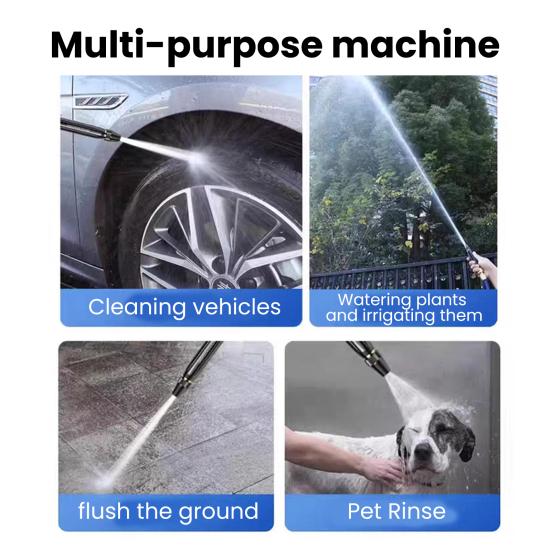 Multi-purpose machine

Cleaning vehicles

Watering plants and irrigating them

flush the ground

Pet Rinse