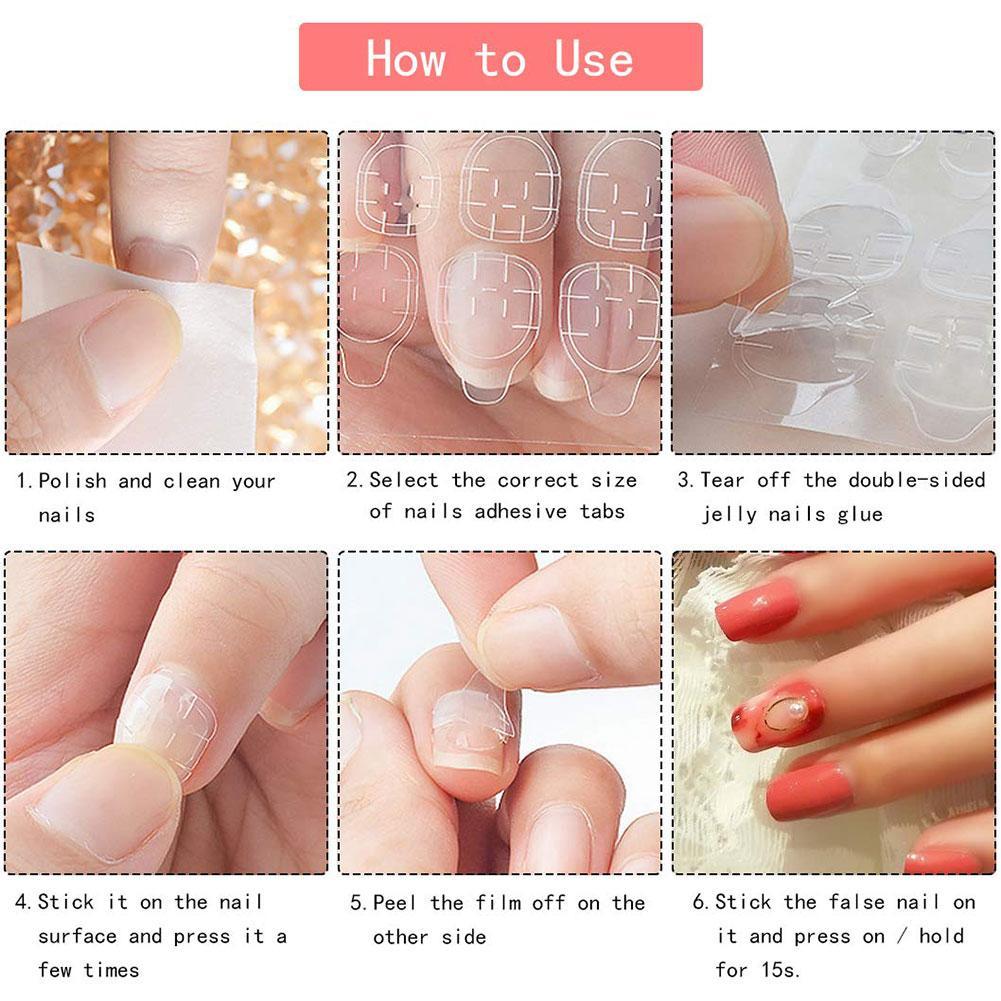 How to Use

1. Polish and clean your nails

2. Select the correct size of nails adhesive tabs

3. Tear off the double-sided jelly nails glue

4. Stick it on the nail surface and press it a few times

5. Peel the film off on the other side

6. Stick the false nail on it and press on / hold for 15s.