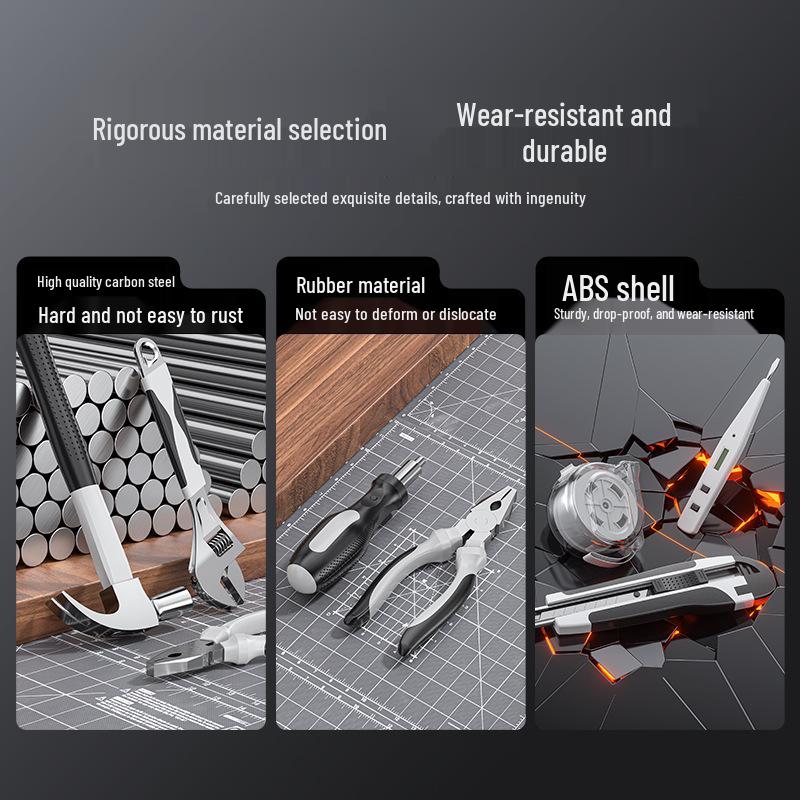 Rigorous material selection

Wear-resistant and durable

Carefully selected exquisite details, crafted with ingenuity

High quality carbon steel
Hard and not easy to rust

Rubber material
Not easy to deform or dislocate

ABS shell
Sturdy, drop-proof, and wear-resistant