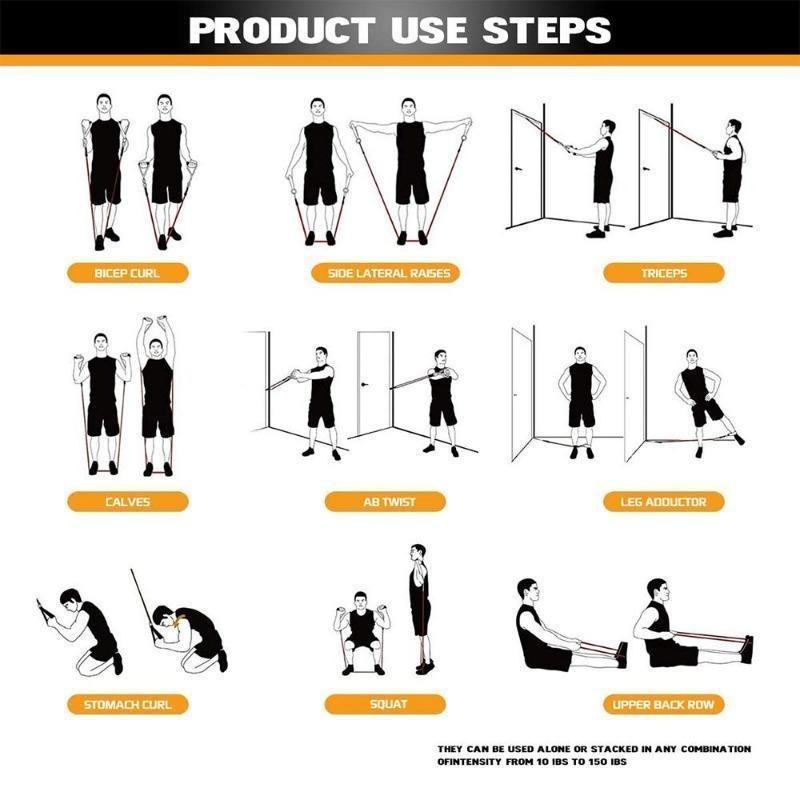 PRODUCT USE STEPS

BICEP CURL

SIDE LATERAL RAISES

TRICEPS

CALVES

AB TWIST

LEG ADDUCTOR

STOMACH CURL

SQUAT

UPPER BACK ROW

THEY CAN BE USED ALONE OR STACKED IN ANY COMBINATION OFINTENSITY FROM 10 IBS TO 150 IBS