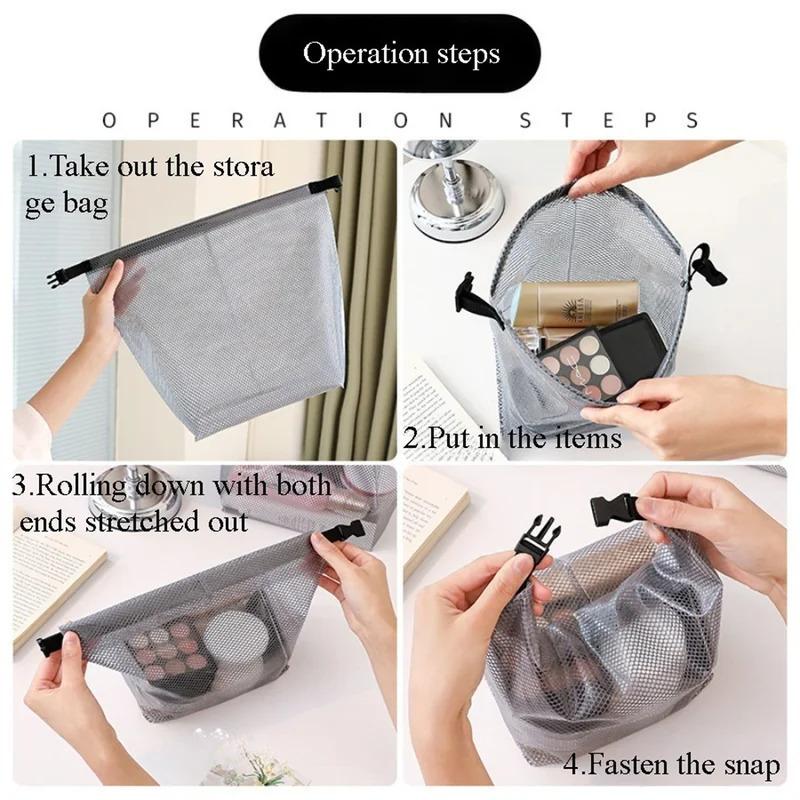 Operation steps

OPERATION STEPS

1.Take out the stora ge bag

2.Put in the items

3.Rolling down with both ends stretched out

4.Fasten the snap