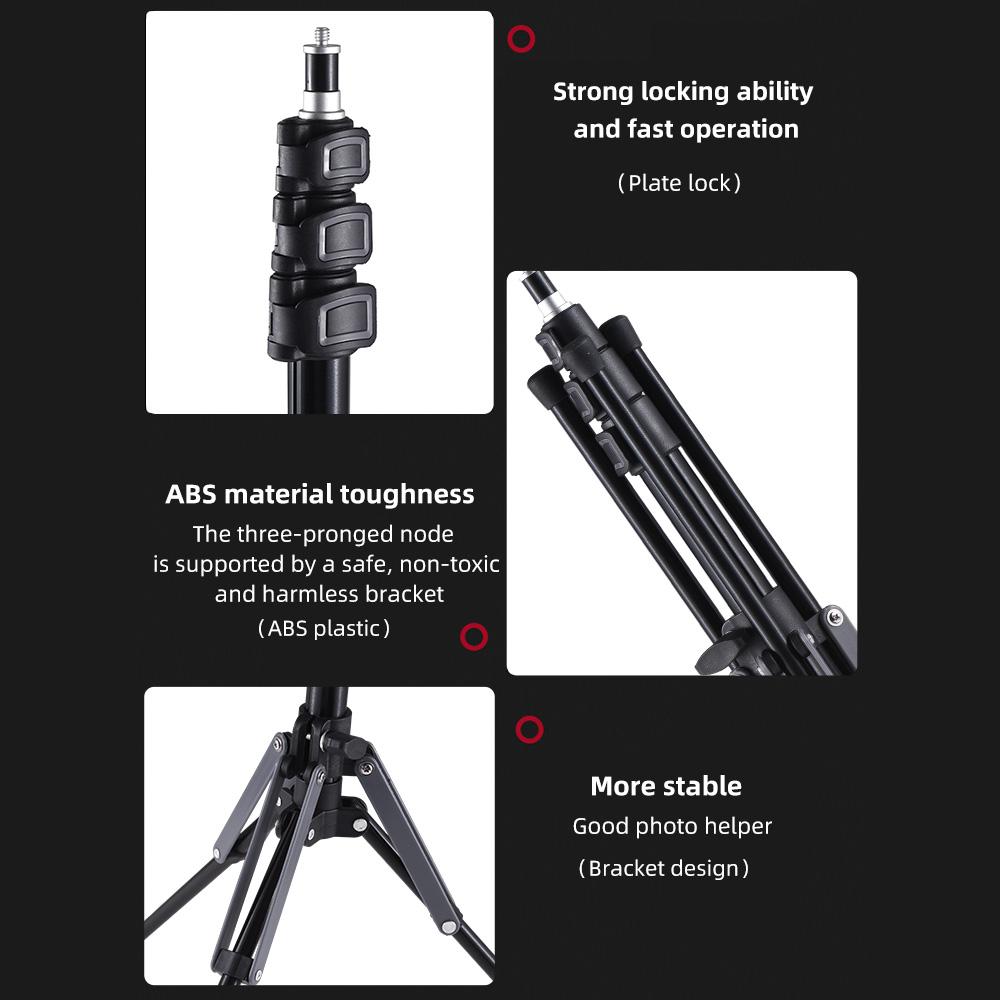 Strong locking ability and fast operation

(Plate lock)

ABS material toughness

The three-pronged node is supported by a safe, non-toxic and harmless bracket

(ABS plastic)

More stable

Good photo helper

(Bracket design)