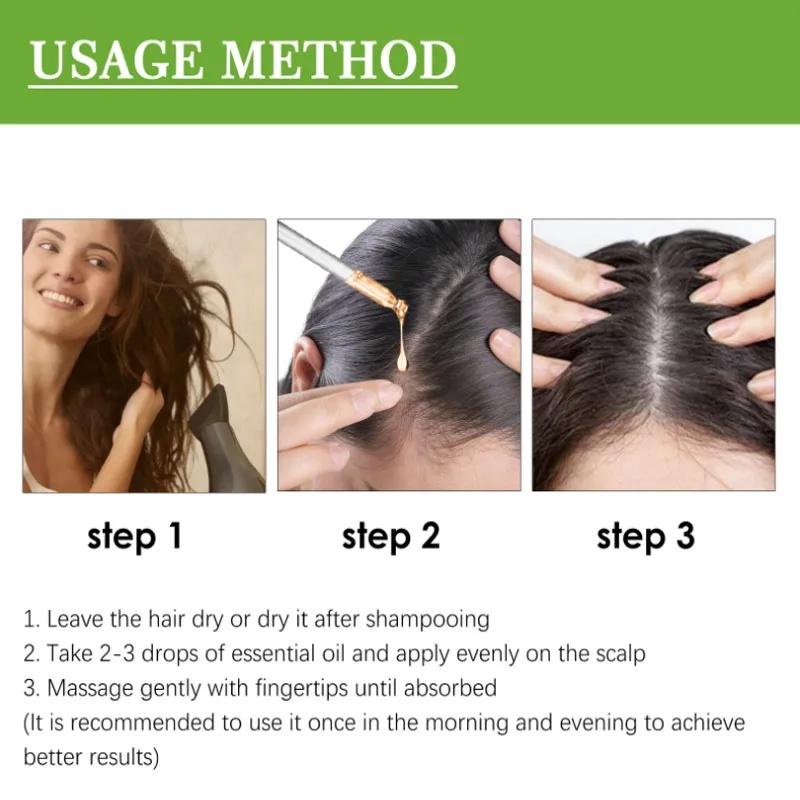 USAGE METHOD

step 1

step 2

step 3

1. Leave the hair dry or dry it after shampooing
2. Take 2-3 drops of essential oil and apply evenly on the scalp
3. Massage gently with fingertips until absorbed
(It is recommended to use it once in the morning and evening to achieve better results)