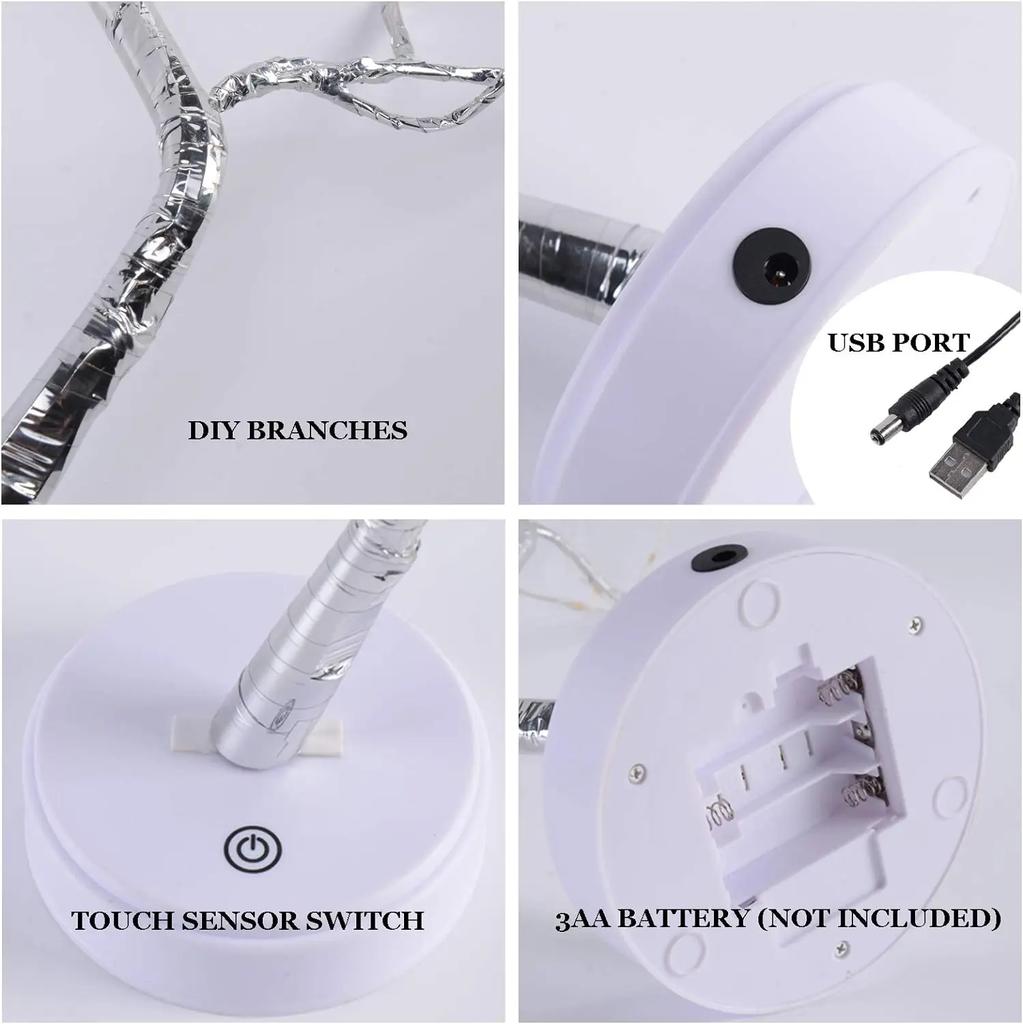 DIY BRANCHES

USB PORT

TOUCH SENSOR SWITCH

3AA BATTERY (NOT INCLUDED)