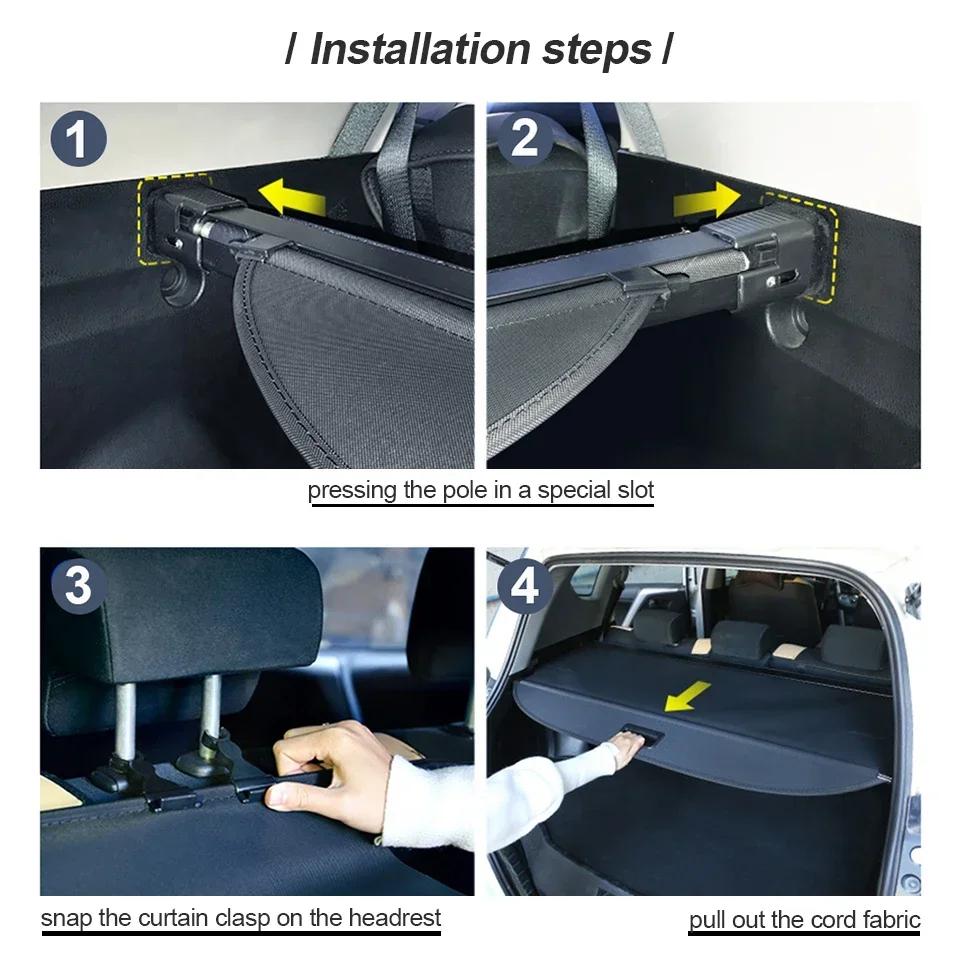 / Installation steps /

1

2

pressing the pole in a special slot

3

4

snap the curtain clasp on the headrest

pull out the cord fabric