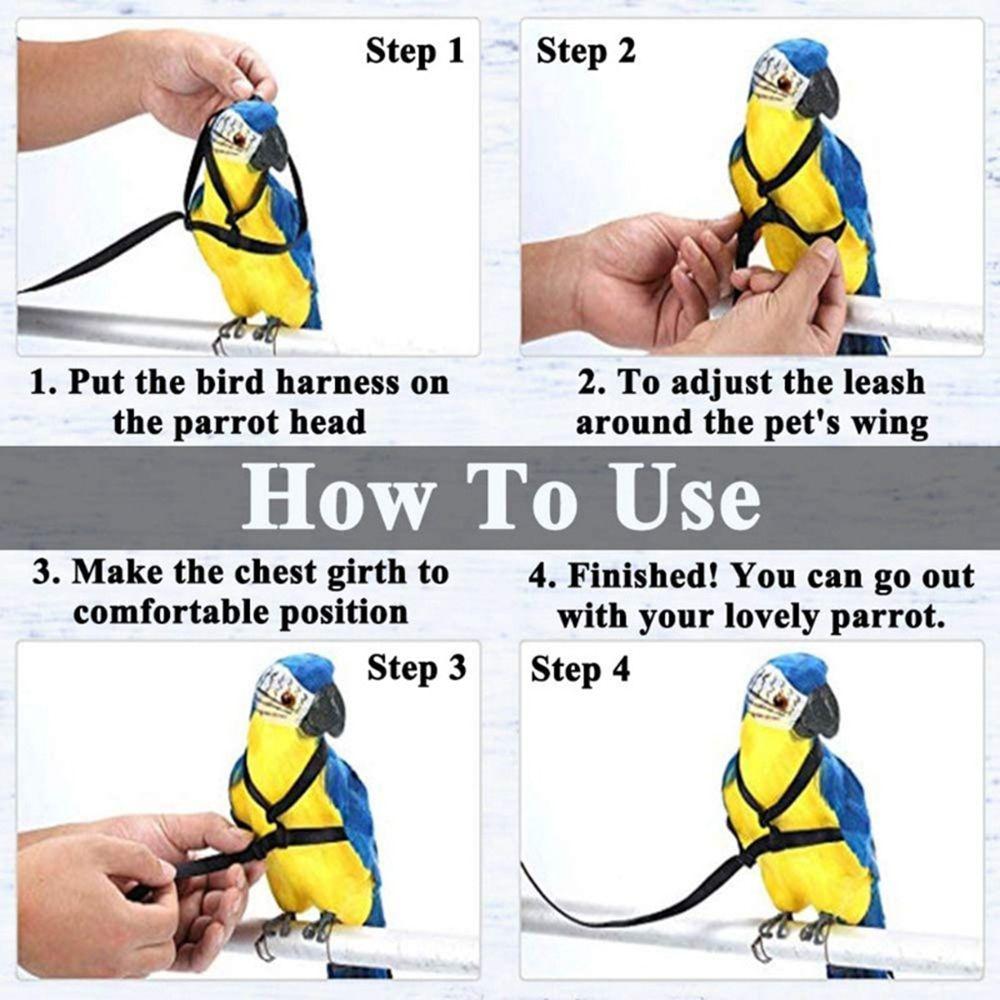 Step 1

Step 2

1. Put the bird harness on the parrot head

2. To adjust the leash around the pet's wing

How To Use

3. Make the chest girth to comfortable position

4. Finished! You can go out with your lovely parrot.

Step 3

Step 4