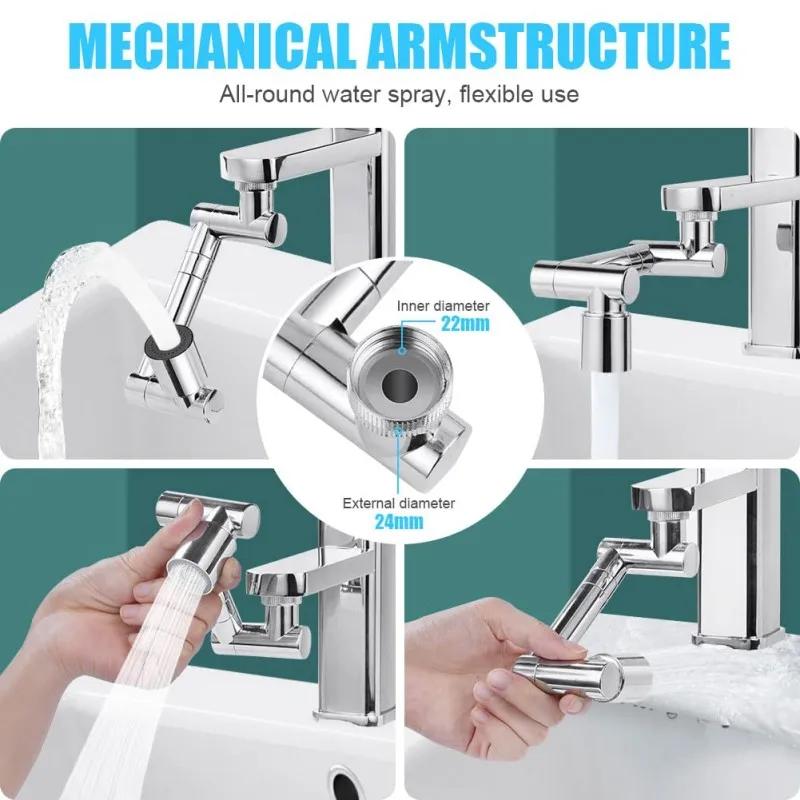 MECHANICAL ARMSTRUCTURE

All-round water spray, flexible use

Inner diameter
22mm

External diameter
24mm