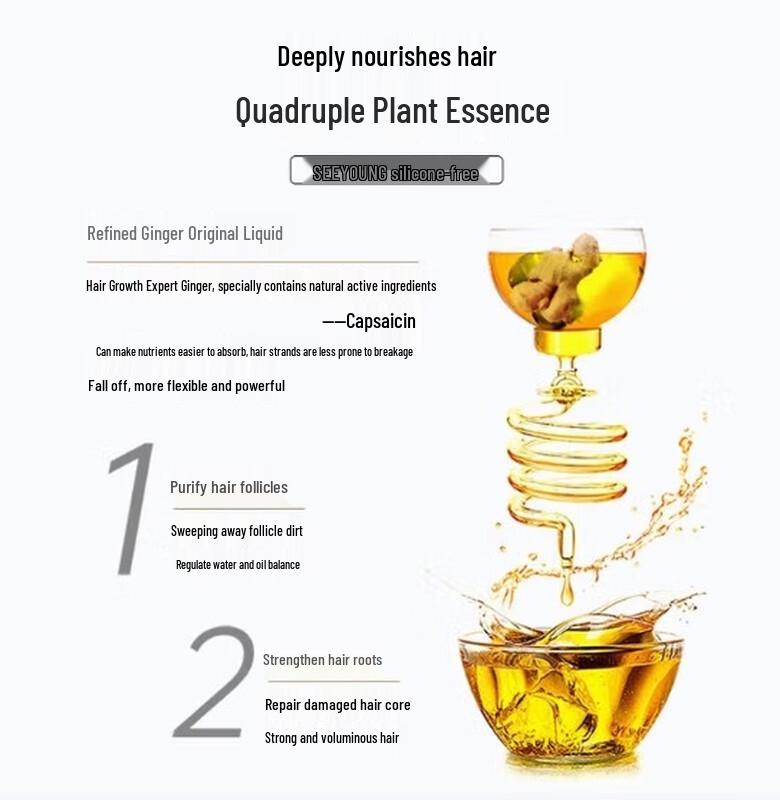 Deeply nourishes hair

Quadruple Plant Essence

SEEYOUNG silicone-free

Refined Ginger Original Liquid

Hair Growth Expert Ginger, specially contains natural active ingredients

——Capsaicin

Can make nutrients easier to absorb, hair strands are less prone to breakage

Fall off, more flexible and powerful

1

Purify hair follicles

Sweeping away follicle dirt

Regulate water and oil balance

2

Strengthen hair roots

Repair damaged hair core

Strong and voluminous hair