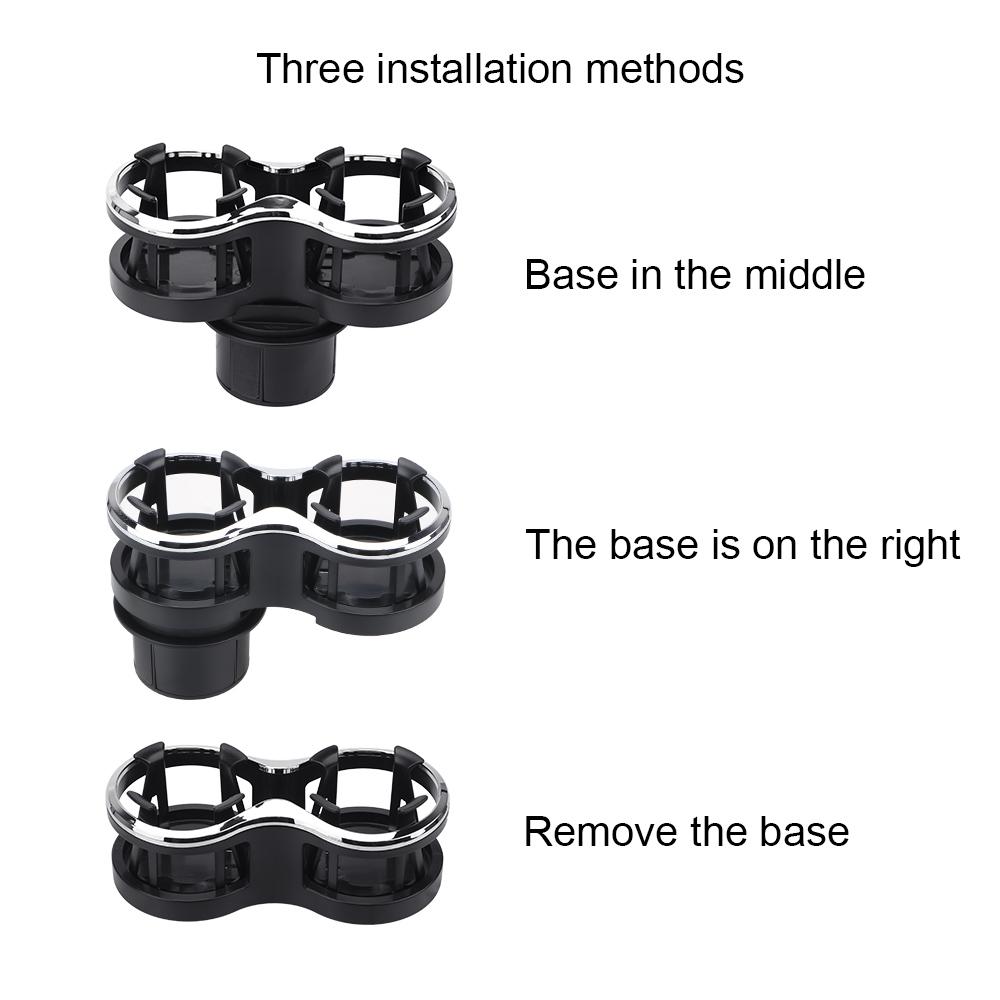 Three installation methods

Base in the middle

The base is on the right

Remove the base