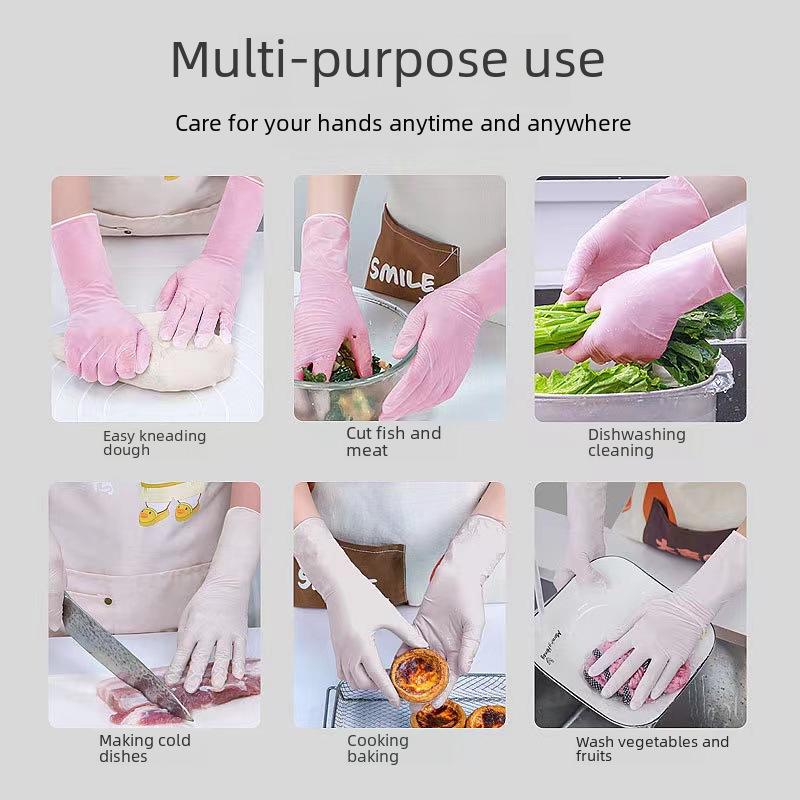 Multi-purpose use

Care for your hands anytime and anywhere

SMILE

Easy kneading dough

Cut fish and meat

Dishwashing cleaning

Making cold dishes

Cooking baking

Wash vegetables and fruits