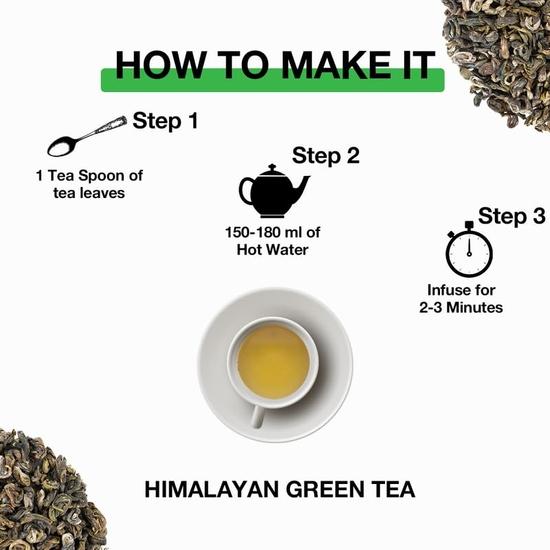 HOW TO MAKE IT

Step 1

1 Tea Spoon of tea leaves

Step 2

150-180 ml of Hot Water

Step 3

Infuse for 2-3 Minutes

HIMALAYAN GREEN TEA