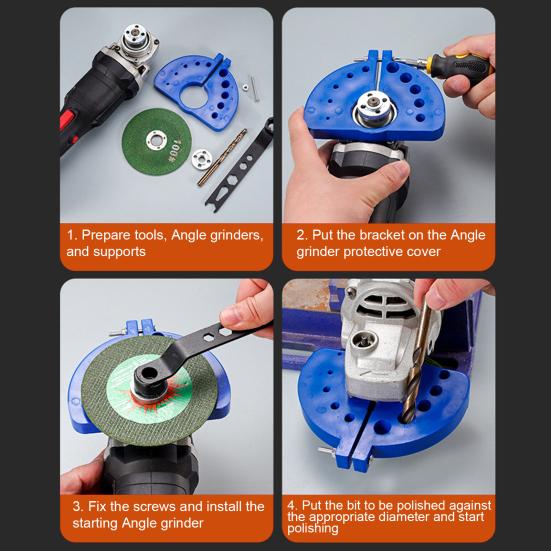 100#

1. Prepare tools, Angle grinders, and supports

2. Put the bracket on the Angle grinder protective cover

3. Fix the screws and install the starting Angle grinder

4. Put the bit to be polished against the appropriate diameter and start polishing