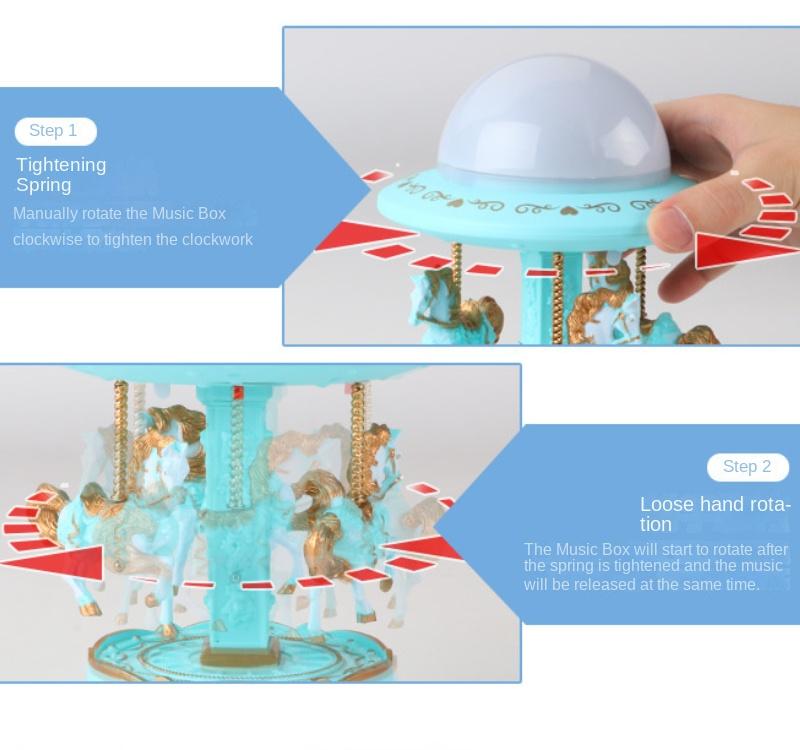 Step 1

Tightening Spring

Manually rotate the Music Box clockwise to tighten the clockwork

Step 2

Loose hand rotation

The Music Box will start to rotate after the spring is tightened and the music will be released at the same time.