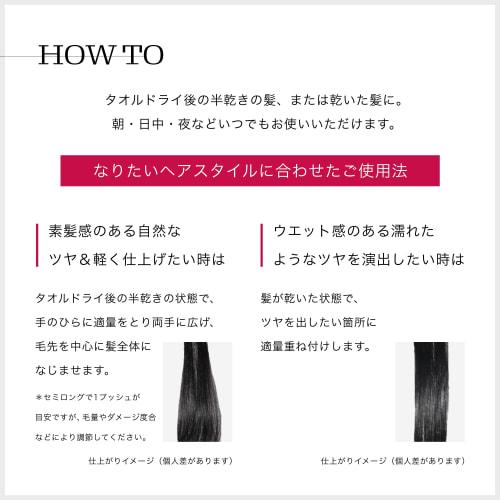 HOW TO

タオルドライ後の半乾きの髪、または乾いた髪に。
朝・日中・夜などいつでもお使いいただけます。

なりたいヘアスタイルに合わせたご使用法

素髪感のある自然な
ツヤ＆軽く仕上げたい時は

タオルドライ後の半乾きの状態で、
手のひらに適量をとり両手に広げ、
毛先を中心に髪全体に
なじませます。

＊セミロングで1プッシュが
目安ですが、毛量やダメージ度合
などにより調節してください。

仕上がりイメージ（個人差があります）

ウエット感のある濡れた
ようなツヤを演出したい時は

髪が乾いた状態で、
ツヤを出したい箇所に
適量重ね付けします。

仕上がりイメージ（個人差があります）