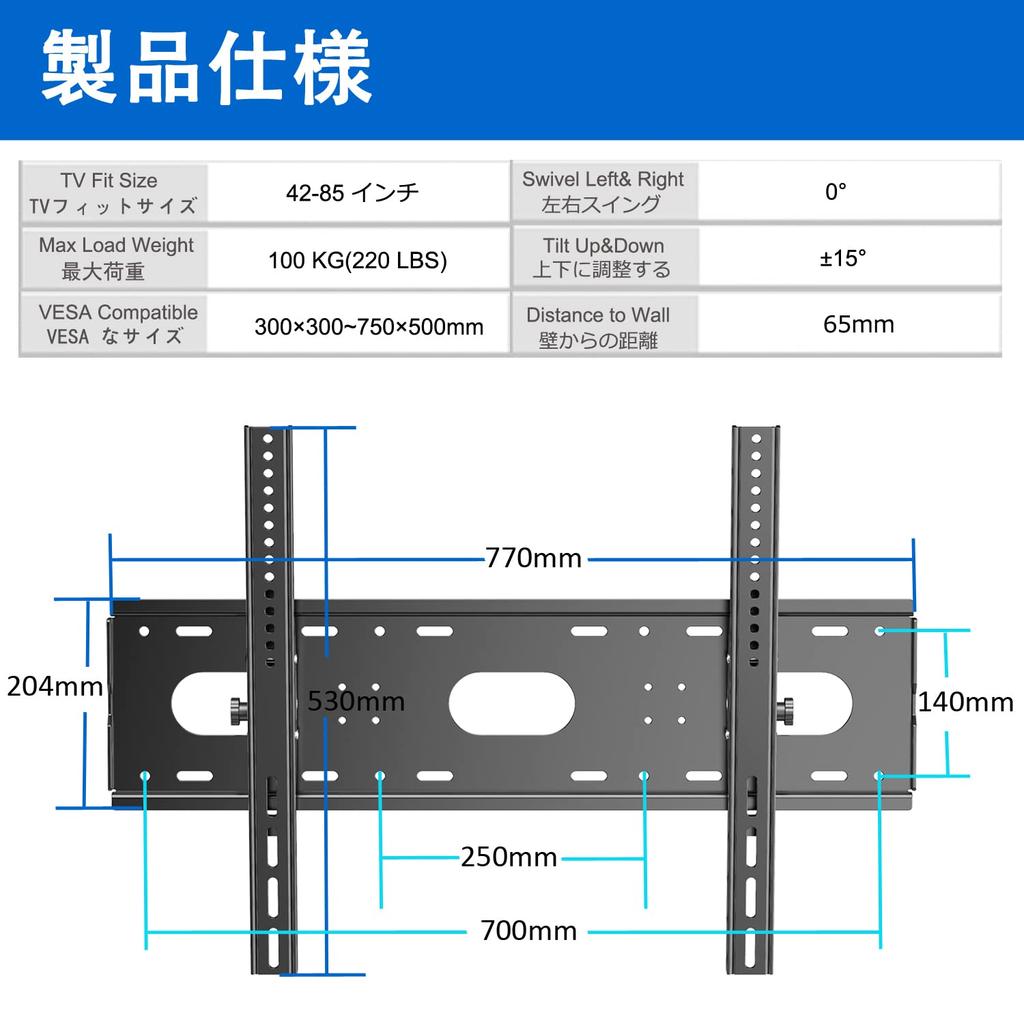 製品仕様

| TV Fit Size TVフィットサイズ | 42-85 インチ | Swivel Left& Right 左右スイング | 0° |
|---|---|---|---|
| Max Load Weight 最大荷重 | 100 KG(220 LBS) | Tilt Up&Down 上下に調整する | ±15° |
| VESA Compatible VESA なサイズ | 300×300~750×500mm | Distance to Wall 壁からの距離 | 65mm |

770mm
204mm
530mm
140mm
250mm
700mm