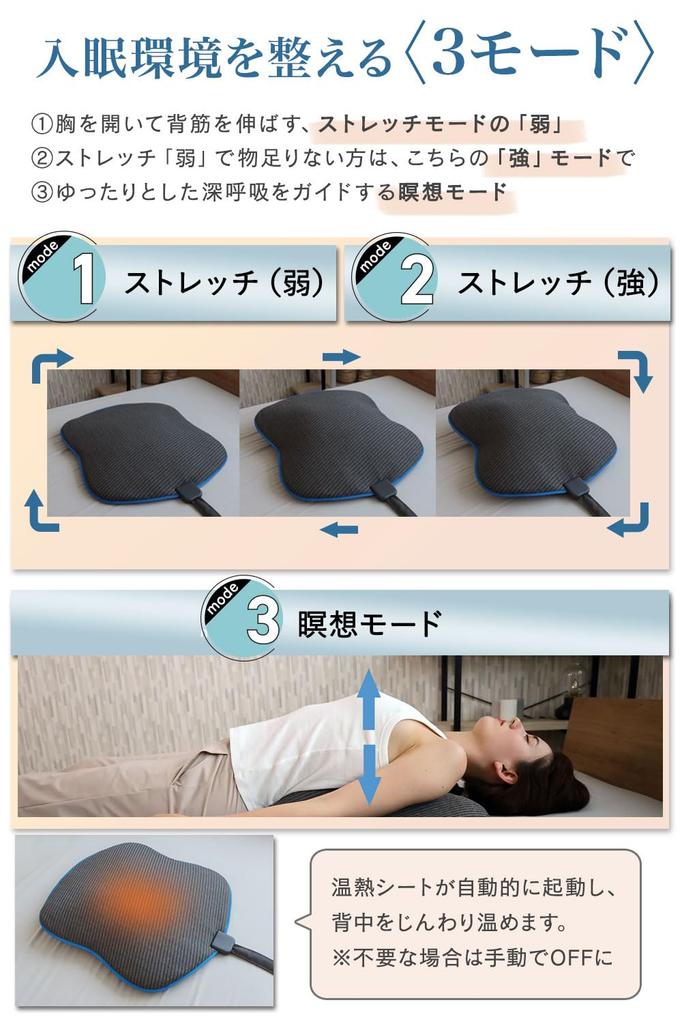 入眠環境を整える〈3モード〉

①胸を開いて背筋を伸ばす、ストレッチモードの「弱」
②ストレッチ「弱」で物足りない方は、こちらの「強」モードで
③ゆったりとした深呼吸をガイドする瞑想モード

mode 1 ストレッチ（弱）

mode 2 ストレッチ（強）

mode 3 瞑想モード

温熱シートが自動的に起動し、背中をじんわり温めます。
※不要な場合は手動でOFFに