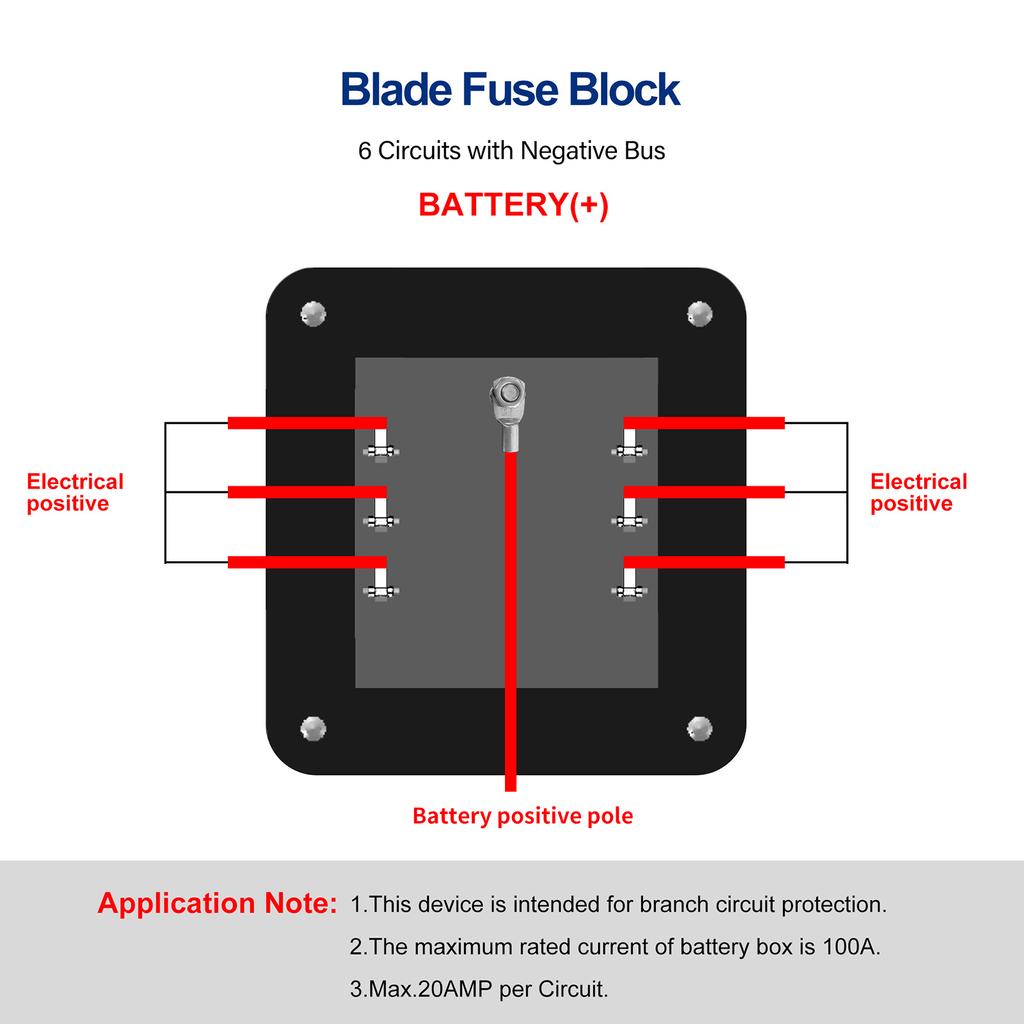 Blade Fuse Block

6 Circuits with Negative Bus

BATTERY(+)

Electrical positive

Electrical positive

Battery positive pole

Application Note: 1.This device is intended for branch circuit protection.

2.The maximum rated current of battery box is 100A.

3.Max.20AMP per Circuit.