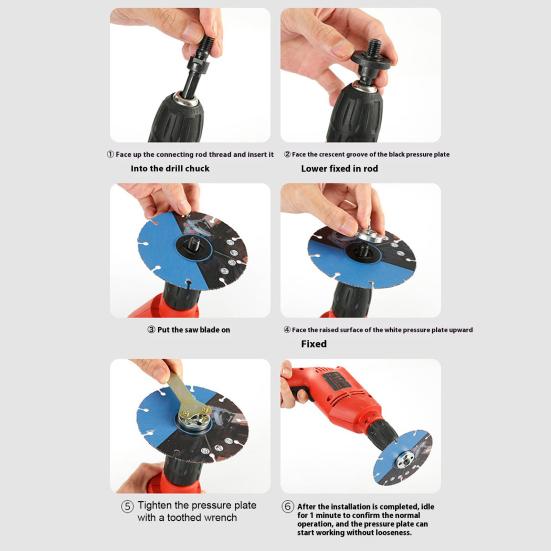 ① Face up the connecting rod thread and insert it

Into the drill chuck

② Face the crescent groove of the black pressure plate

Lower fixed in rod

③ Put the saw blade on

④ Face the raised surface of the white pressure plate upward

Fixed

⑤ Tighten the pressure plate with a toothed wrench

⑥ After the installation is completed, idle for 1 minute to confirm the normal operation, and the pressure plate can start working without looseness.