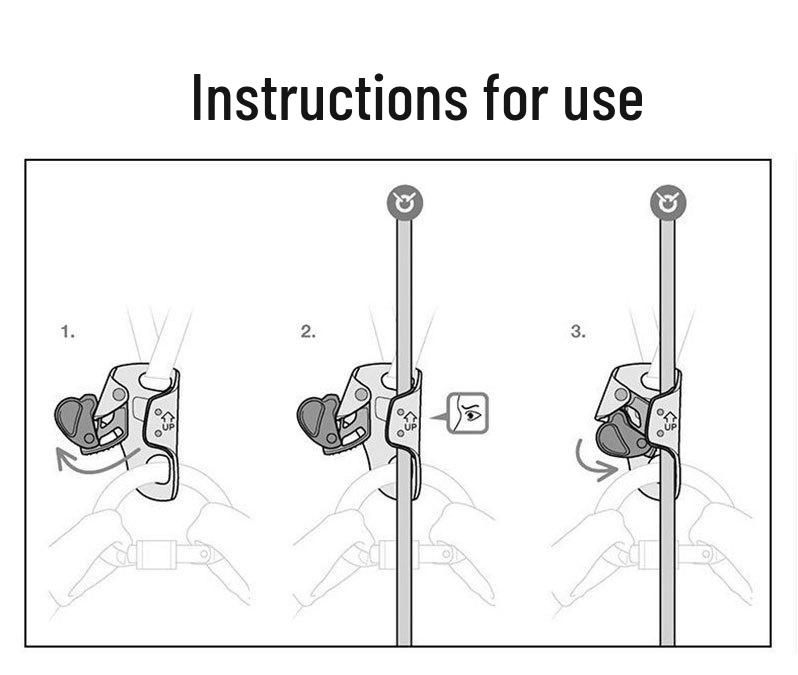 Instructions for use

1.

UP

2.

UP

3.

UP