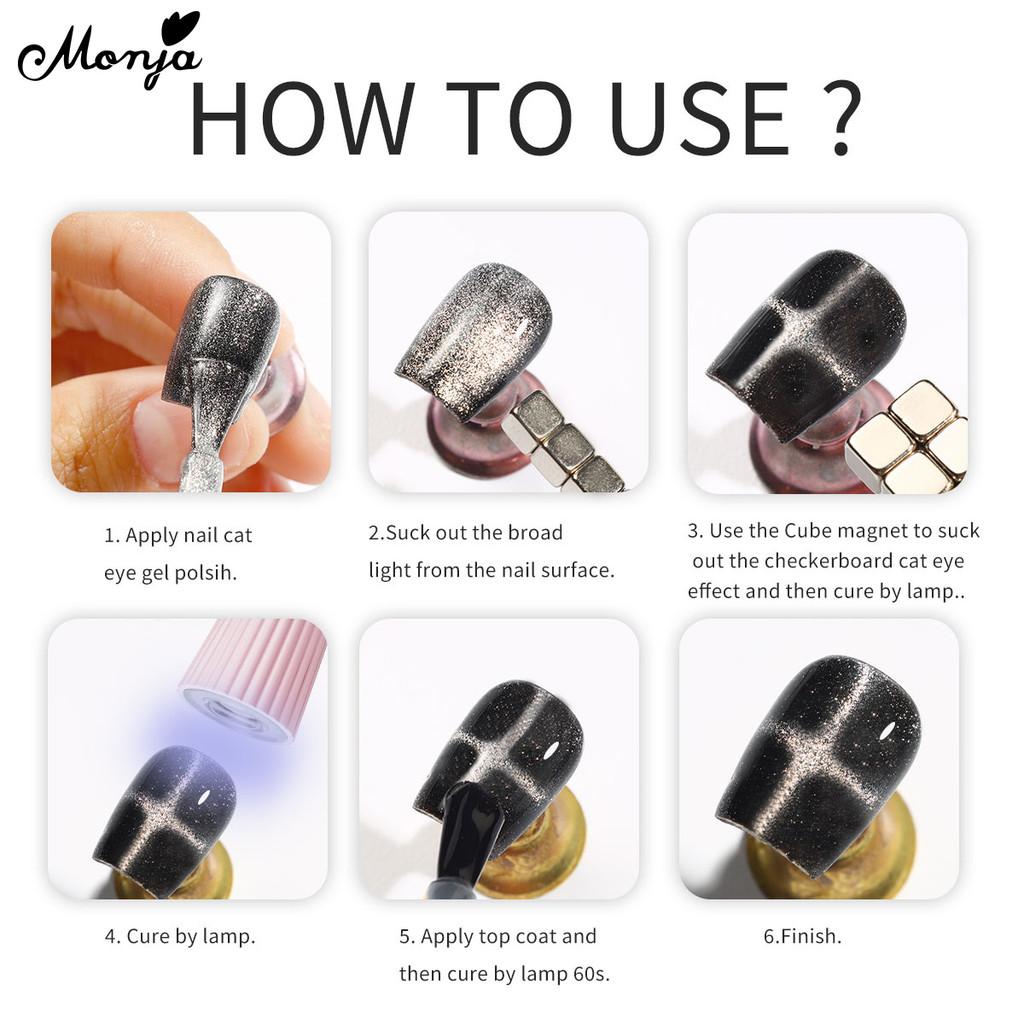 Monja

HOW TO USE ?

1. Apply nail cat eye gel polsih.

2.Suck out the broad light from the nail surface.

3. Use the Cube magnet to suck out the checkerboard cat eye effect and then cure by lamp..

4. Cure by lamp.

5. Apply top coat and then cure by lamp 60s.

6.Finish.