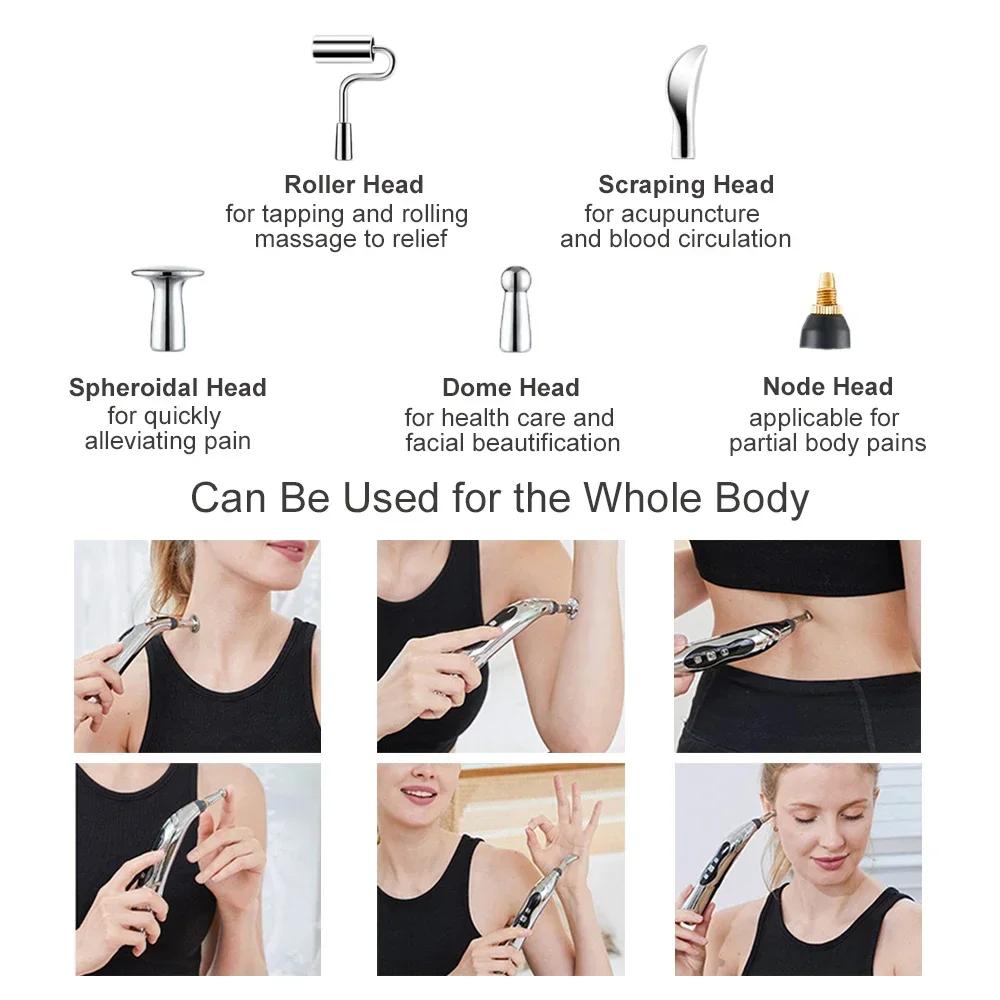 Roller Head
for tapping and rolling massage to relief

Scraping Head
for acupuncture and blood circulation

Spheroidal Head
for quickly alleviating pain

Dome Head
for health care and facial beautification

Node Head
applicable for partial body pains

Can Be Used for the Whole Body