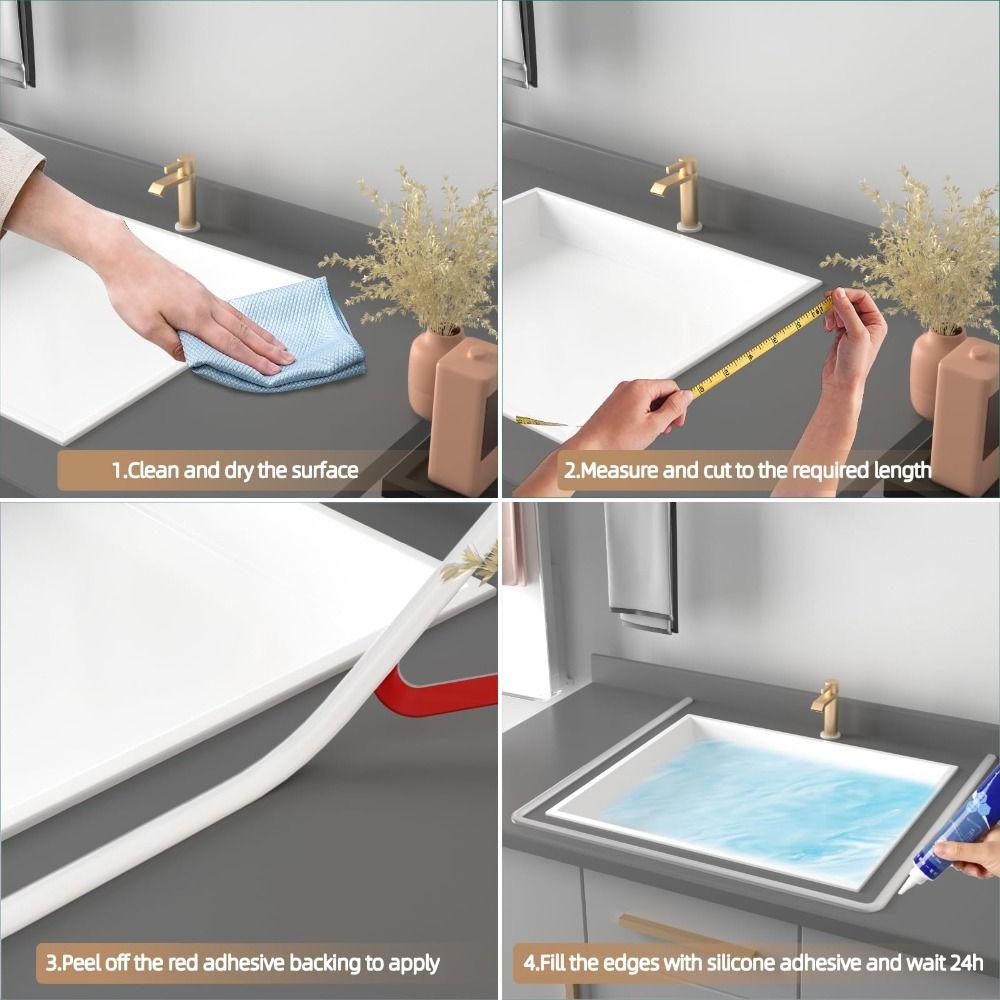 1.Clean and dry the surface

2.Measure and cut to the required length

3.Peel off the red adhesive backing to apply

4.Fill the edges with silicone adhesive and wait 24h