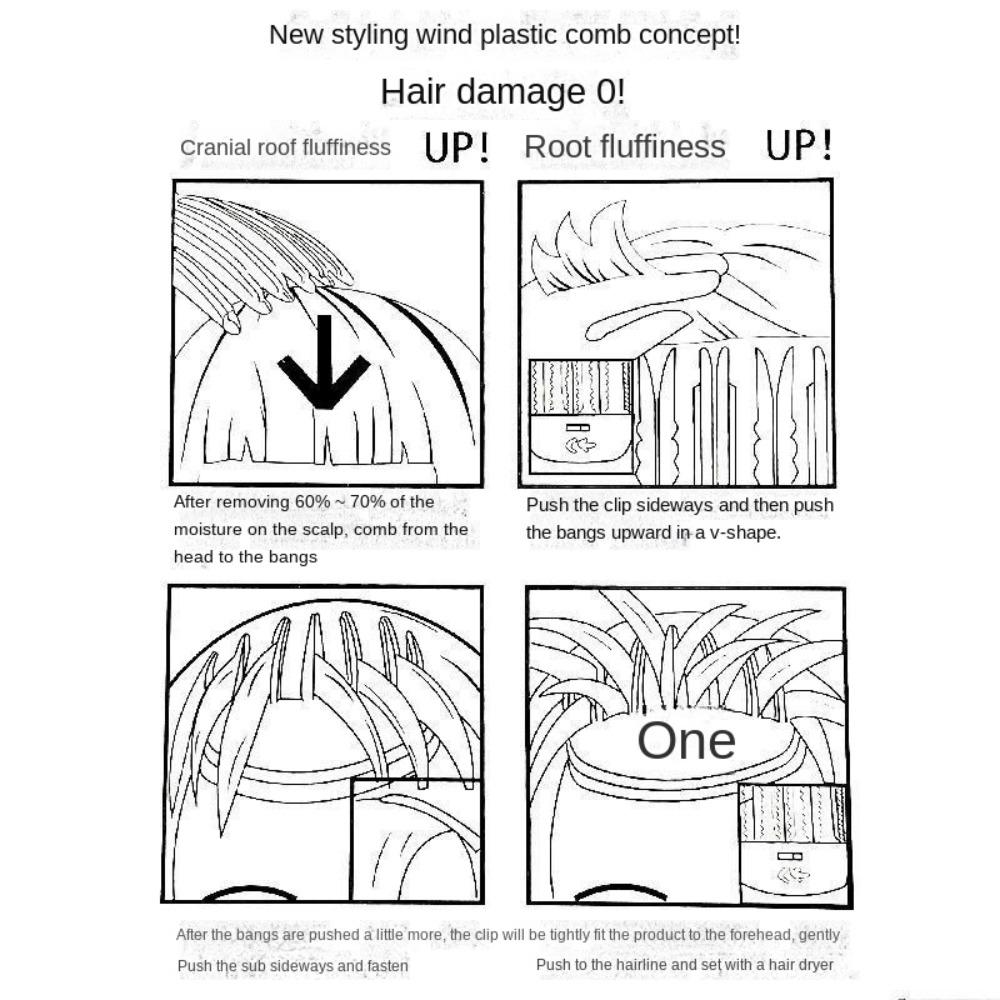 New styling wind plastic comb concept!

Hair damage 0!

Cranial roof fluffiness UP! Root fluffiness UP!

After removing 60% ~ 70% of the moisture on the scalp, comb from the head to the bangs

Push the clip sideways and then push the bangs upward in a v-shape.

One

After the bangs are pushed a little more, the clip will be tightly fit the product to the forehead, gently

Push the sub sideways and fasten

Push to the hairline and set with a hair dryer