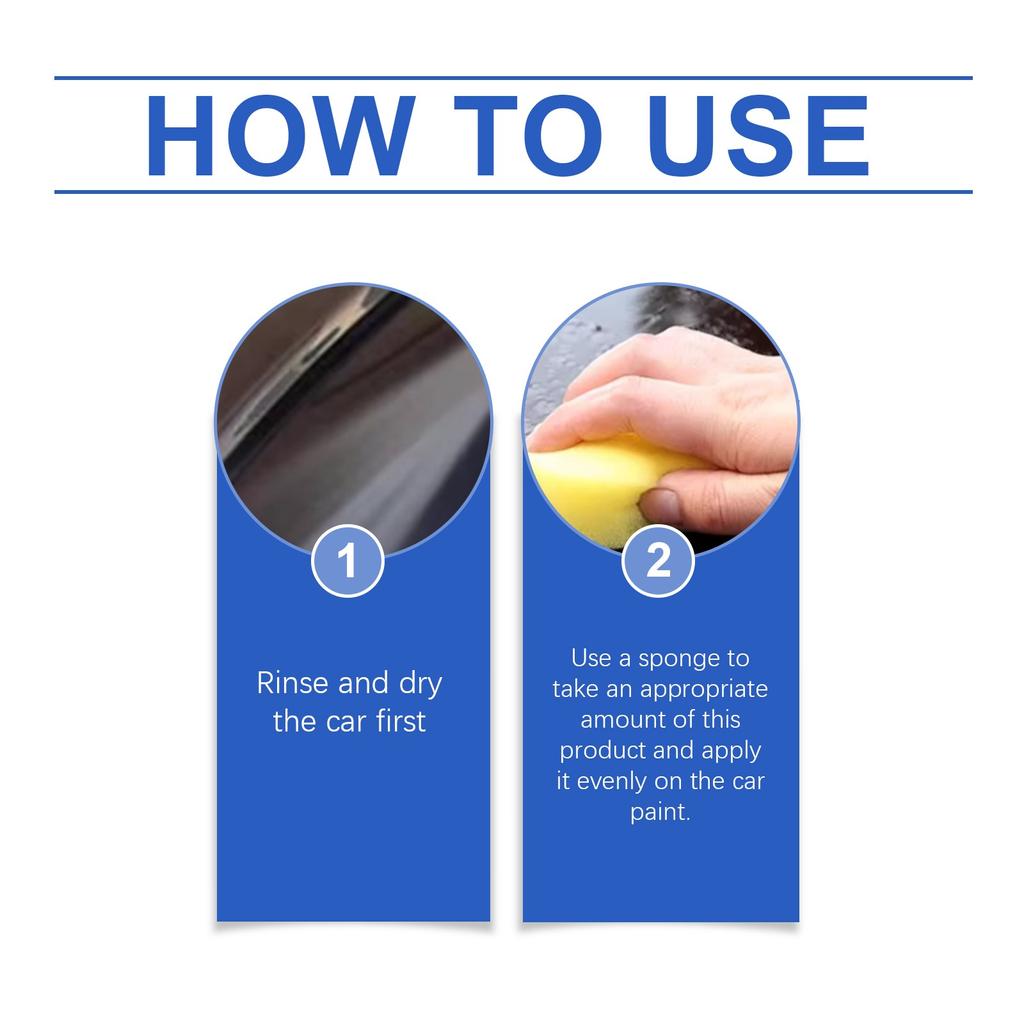 HOW TO USE

1

Rinse and dry the car first

2

Use a sponge to take an appropriate amount of this product and apply it evenly on the car paint.