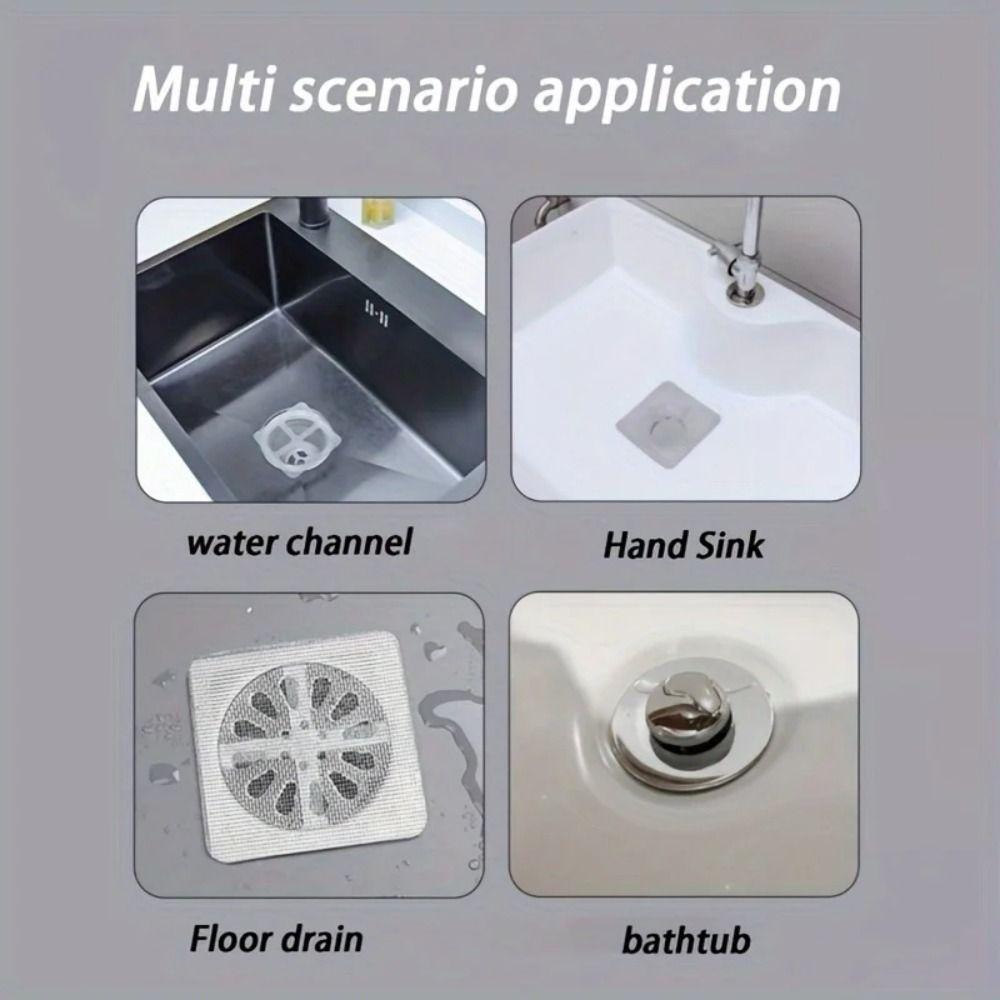 Multi scenario application

water channel

Hand Sink

Floor drain

bathtub