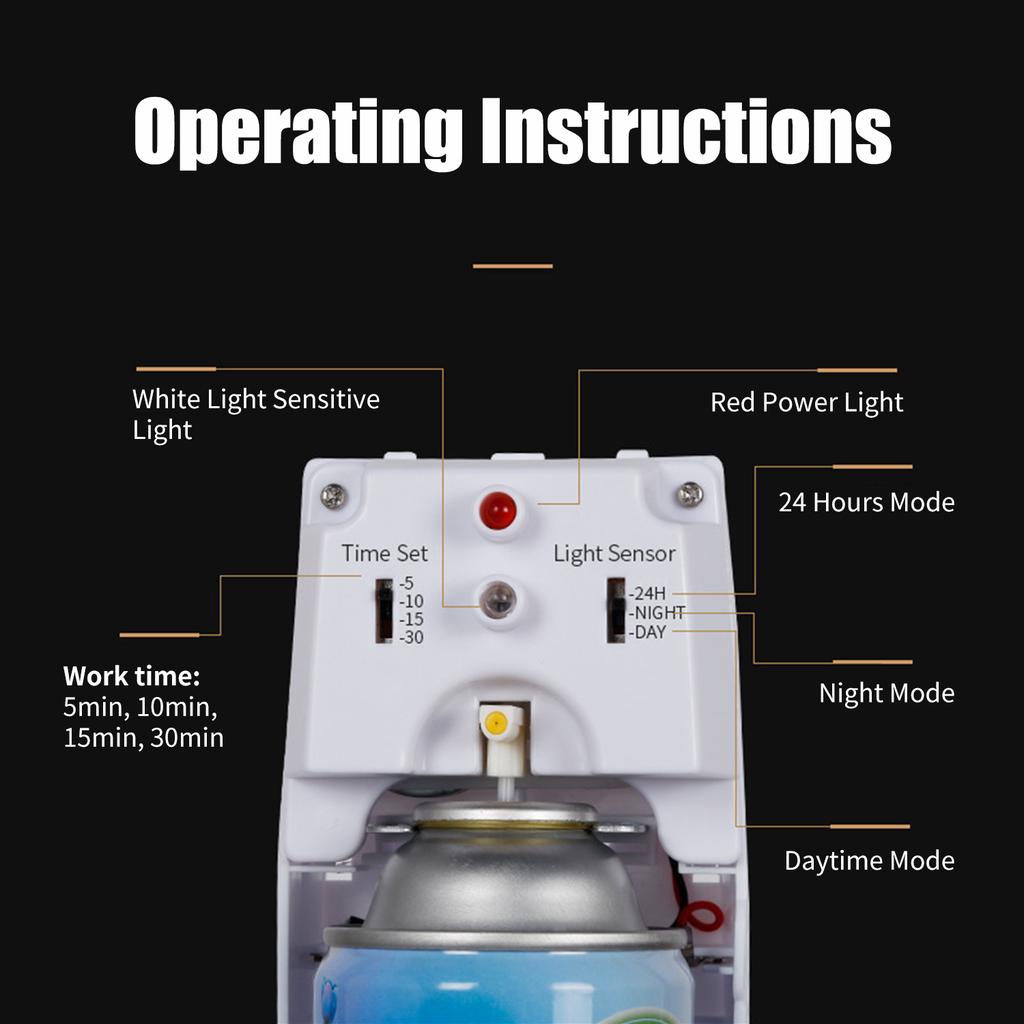 Operating Instructions

White Light Sensitive Light

Red Power Light

24 Hours Mode

Time Set
-5
-10
-15
-30

Light Sensor
-24H
-NIGHT
-DAY

Work time:
5min, 10min, 15min, 30min

Night Mode

Daytime Mode