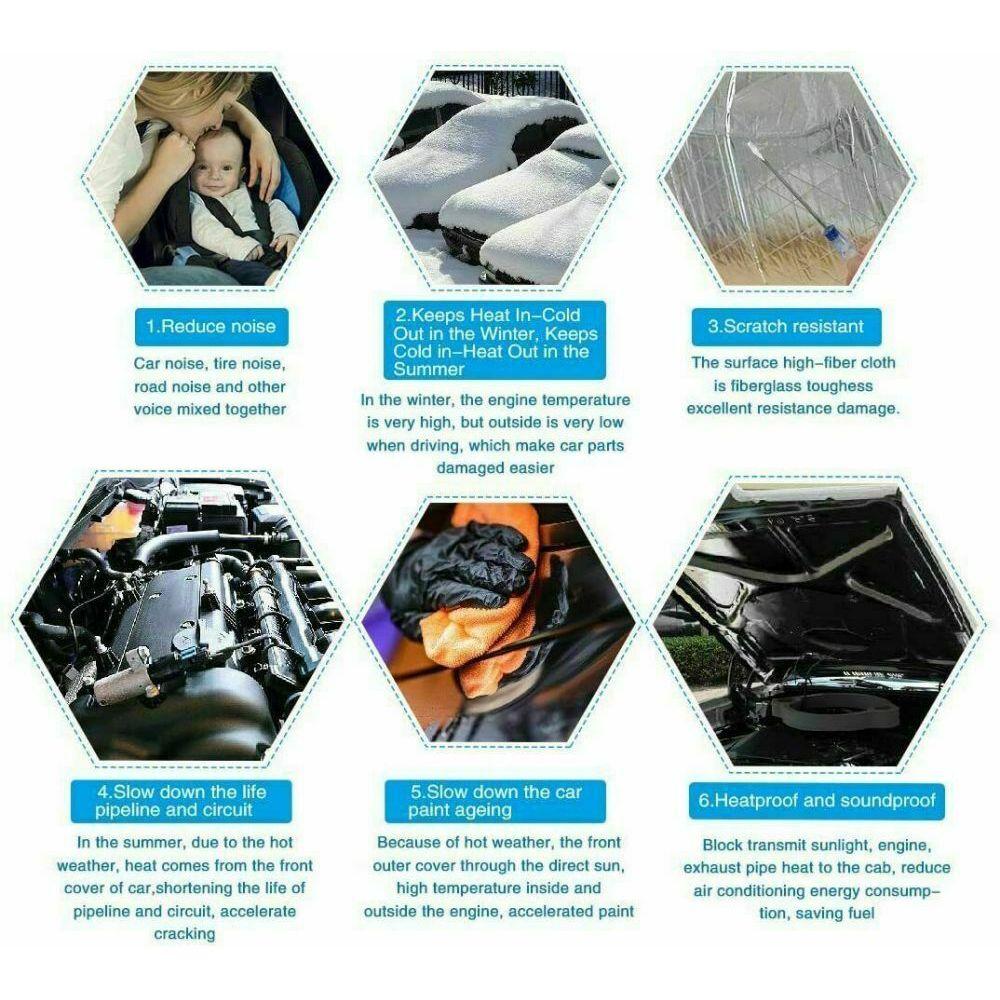 1.Reduce noise

Car noise, tire noise, road noise and other voice mixed together

2.Keeps Heat In–Cold Out in the Winter, Keeps Cold in–Heat Out in the Summer

In the winter, the engine temperature is very high, but outside is very low when driving, which make car parts damaged easier

3.Scratch resistant

The surface high–fiber cloth is fiberglass toughess excellent resistance damage.

4.Slow down the life pipeline and circuit

In the summer, due to the hot weather, heat comes from the front cover of car,shortening the life of pipeline and circuit, accelerate cracking

5.Slow down the car paint ageing

Because of hot weather, the front outer cover through the direct sun, high temperature inside and outside the engine, accelerated paint

6.Heatproof and soundproof

Block transmit sunlight, engine, exhaust pipe heat to the cab, reduce air conditioning energy consumption, saving fuel